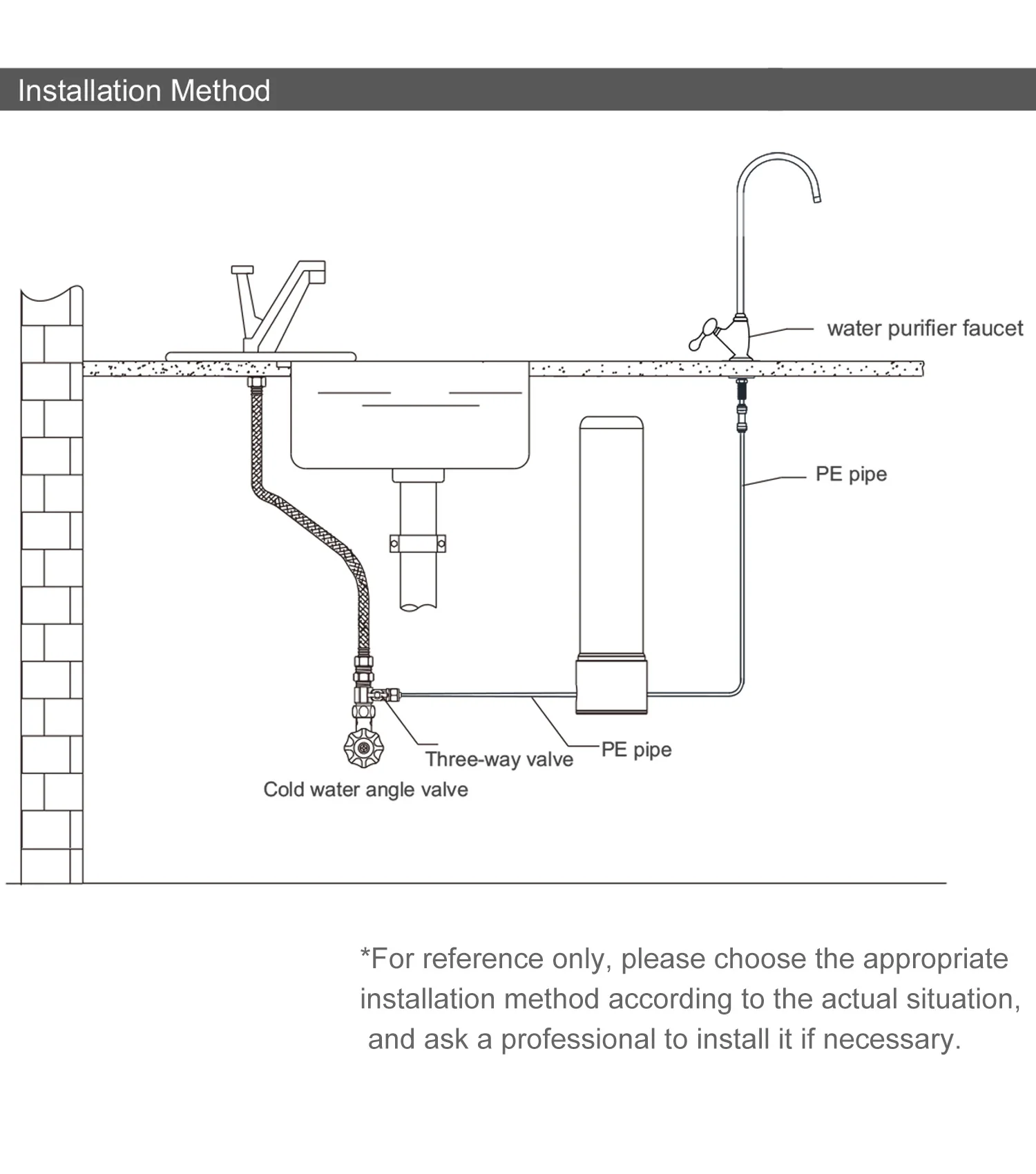 Installation Method

water purifier faucet

PE pipe

Three-way valve

PE pipe

Cold water angle valve

*For reference only, please choose the appropriate installation method according to the actual situation, and ask a professional to install it if necessary.