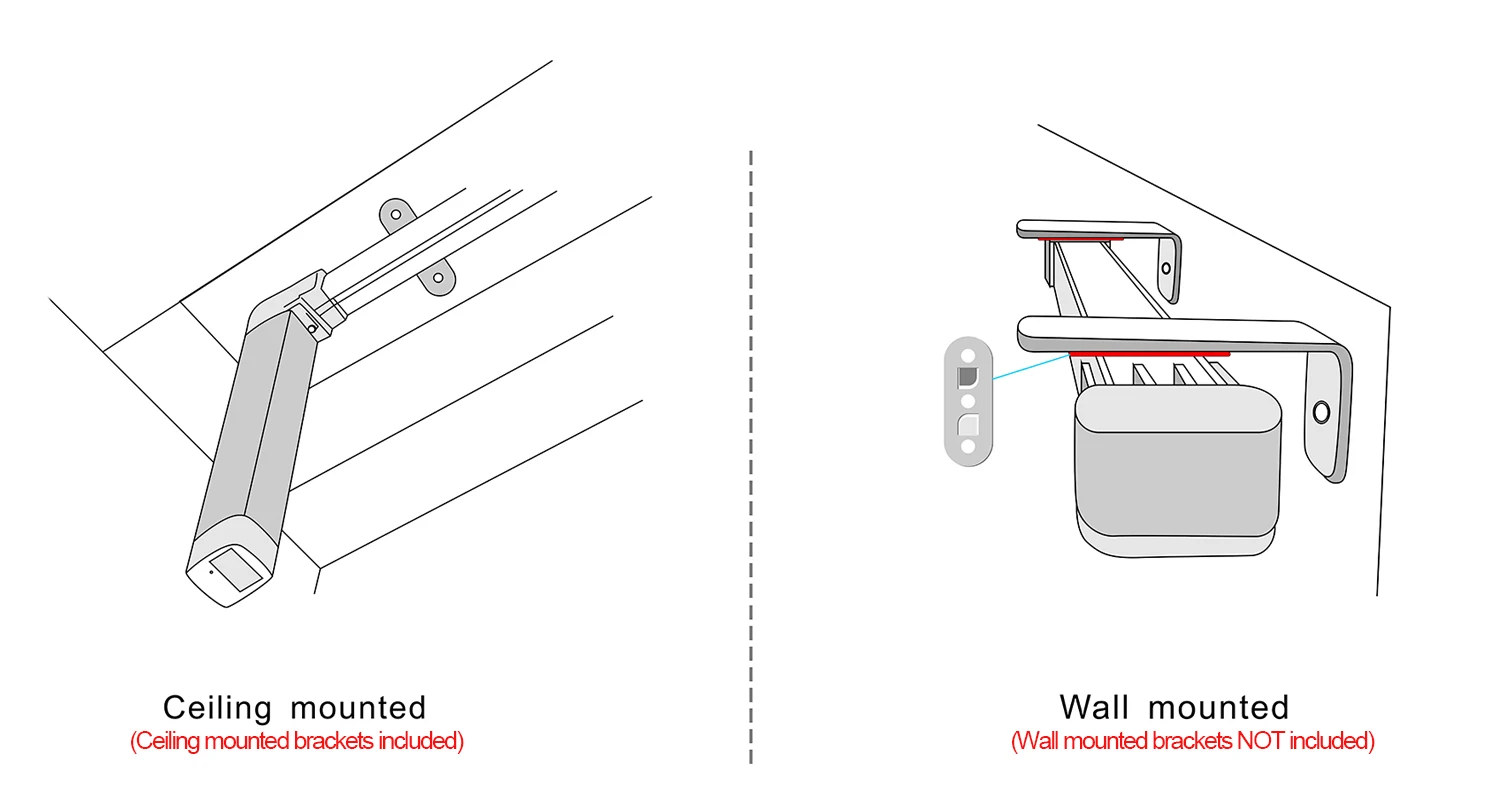 Ceiling mounted
(Ceiling mounted brackets included)

Wall mounted
(Wall mounted brackets NOT included)