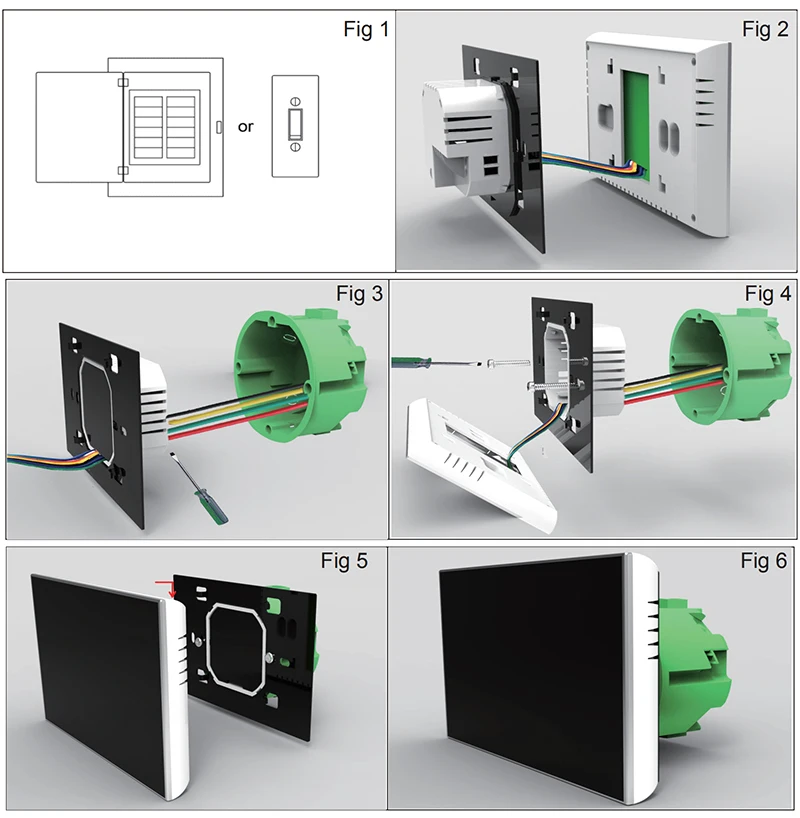 Fig 1

or

Fig 2

Fig 3

Fig 4

Fig 5

Fig 6