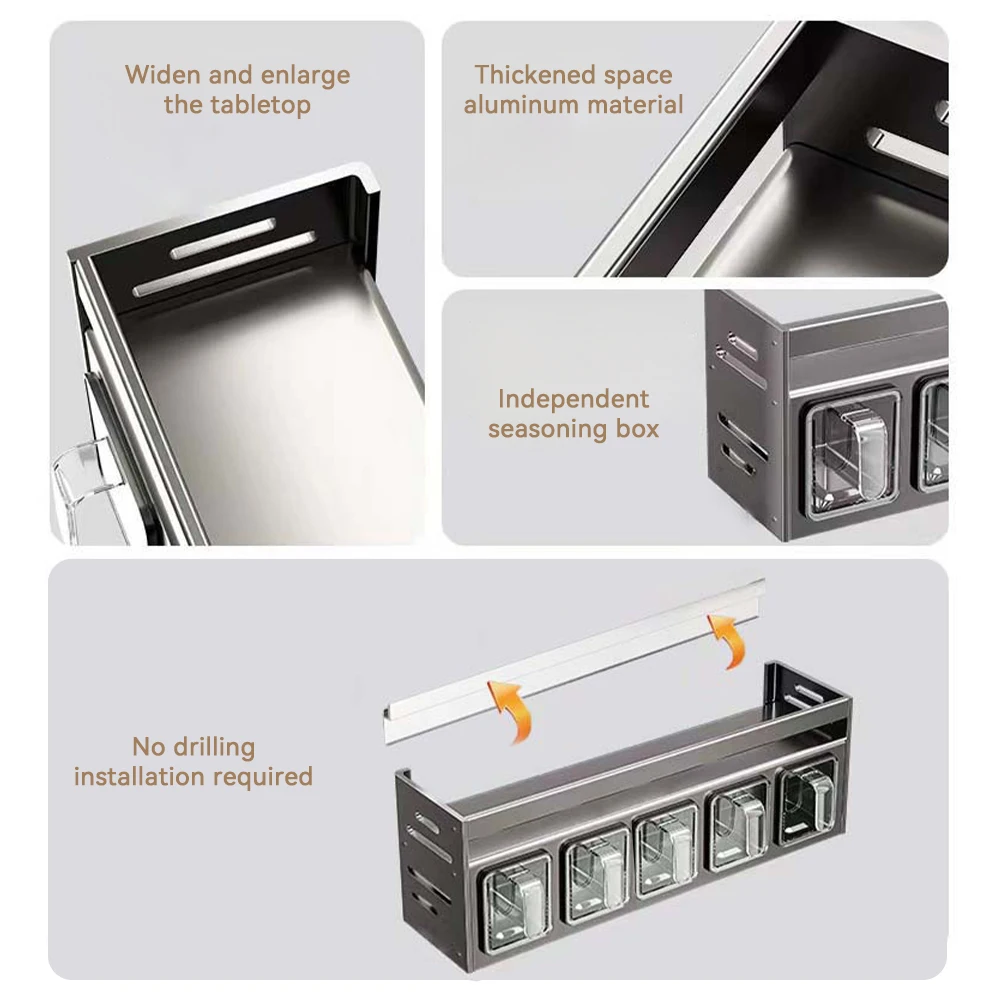 Widen and enlarge the tabletop

Thickened space aluminum material

Independent seasoning box

No drilling installation required