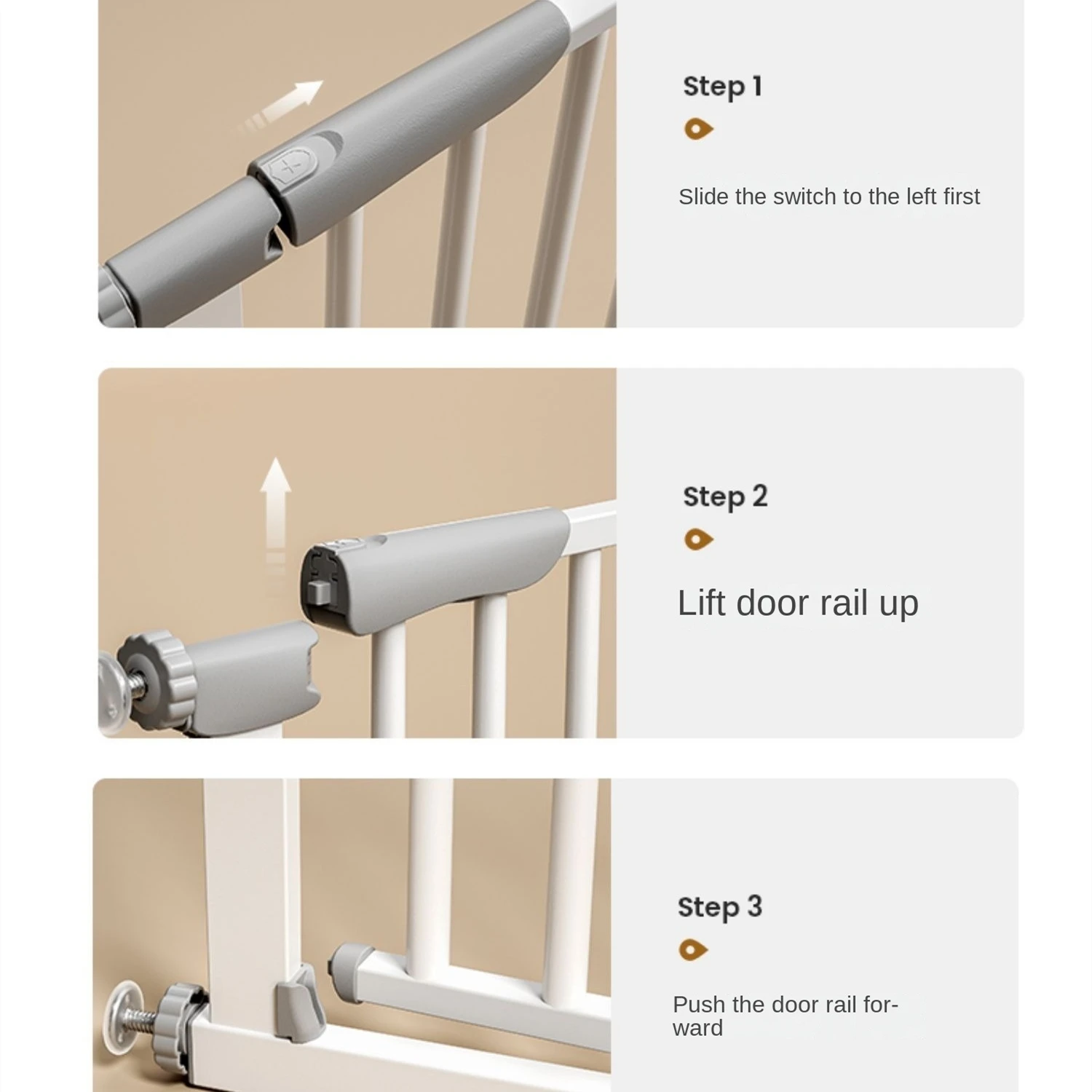 Step 1

Slide the switch to the left first

Step 2

Lift door rail up

Step 3

Push the door rail forward