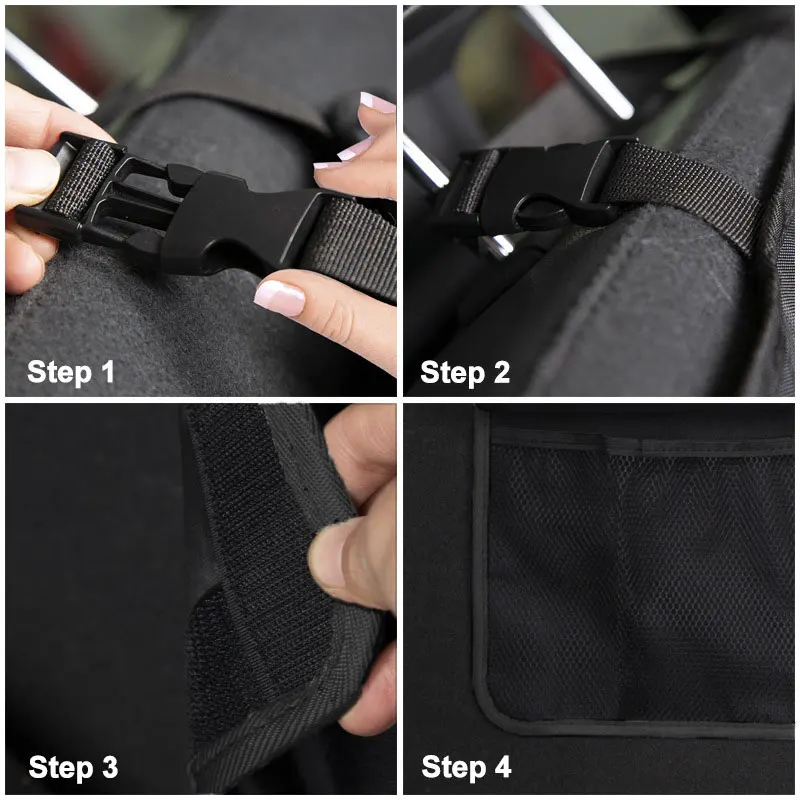 Step 1

Step 2

Step 3

Step 4