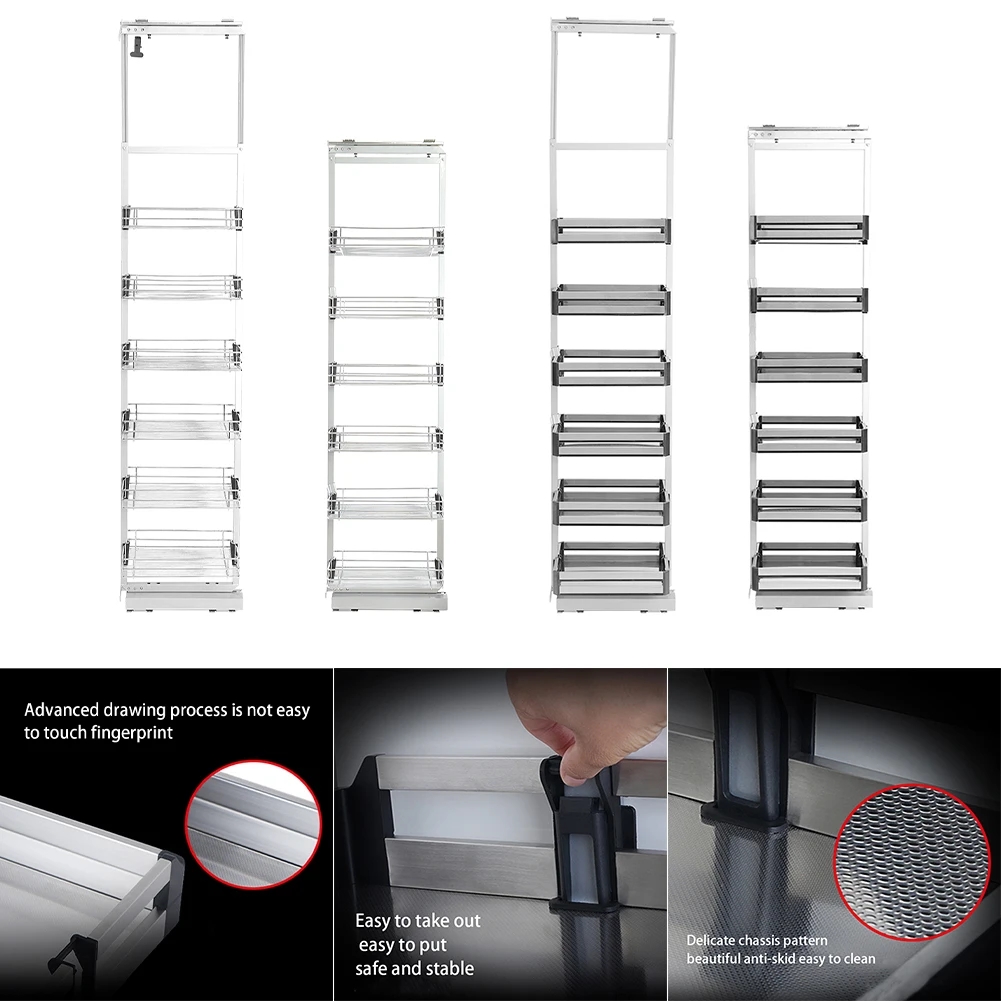 Advanced drawing process is not easy to touch fingerprint

Easy to take out
easy to put
safe and stable

Delicate chassis pattern
beautiful anti-skid easy to clean