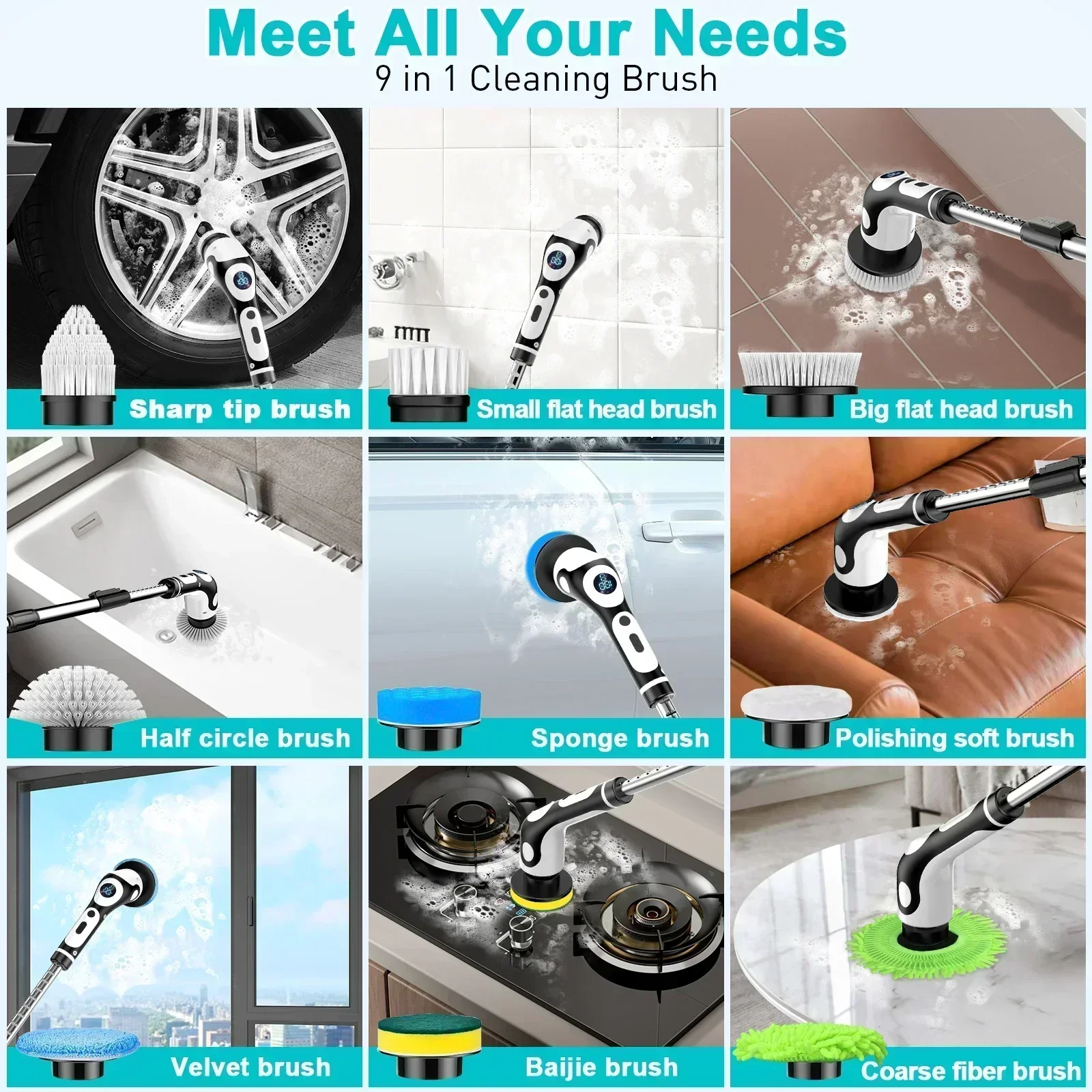 Meet All Your Needs
9 in 1 Cleaning Brush

Sharp tip brush

Small flat head brush

Big flat head brush

Half circle brush

Sponge brush

Polishing soft brush

Velvet brush

Baijie brush

Coarse fiber brush