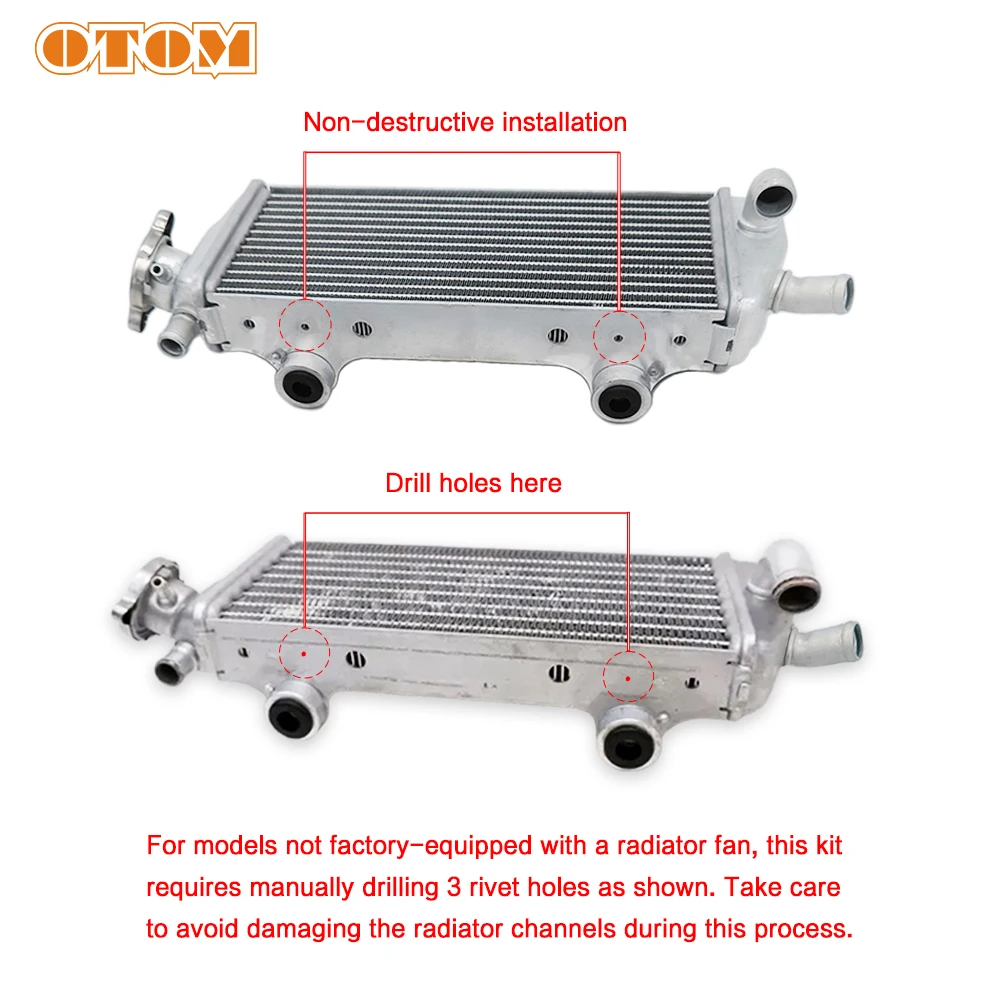 OTOM

Non-destructive installation

Drill holes here

For models not factory-equipped with a radiator fan, this kit requires manually drilling 3 rivet holes as shown. Take care to avoid damaging the radiator channels during this process.