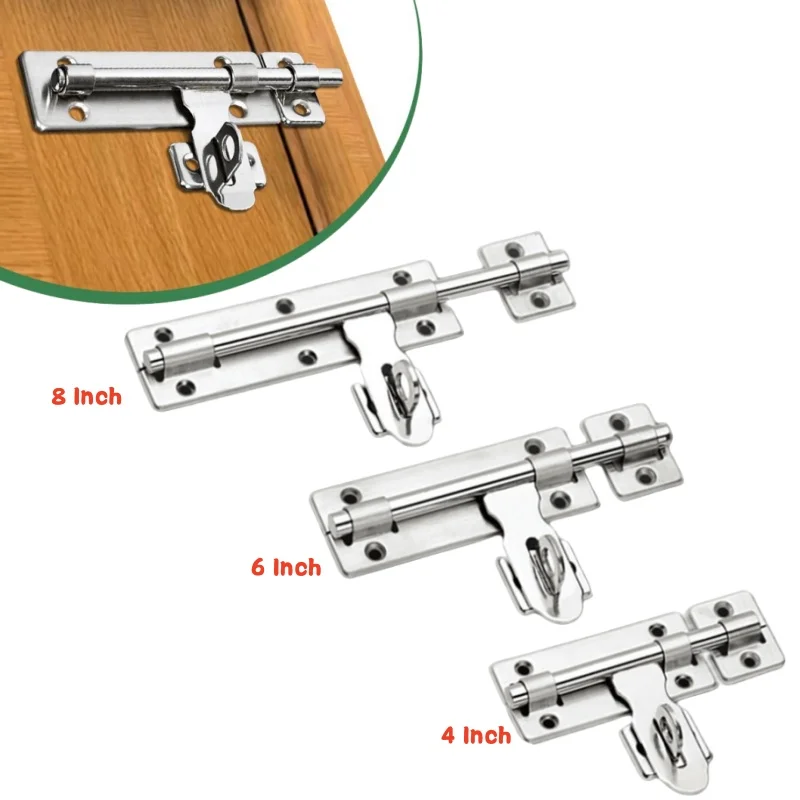 8 Inch

6 Inch

4 Inch