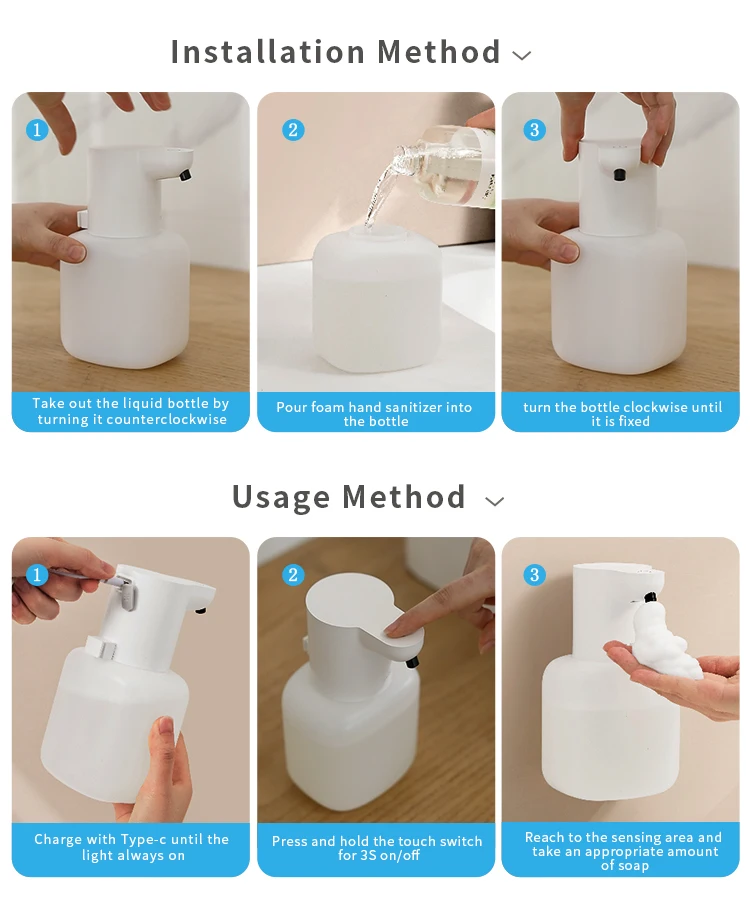 Installation Method

1

Take out the liquid bottle by turning it counterclockwise

2

Pour foam hand sanitizer into the bottle

3

turn the bottle clockwise until it is fixed

Usage Method

1

Charge with Type-c until the light always on

2

Press and hold the touch switch for 3S on/off

3

Reach to the sensing area and take an appropriate amount of soap