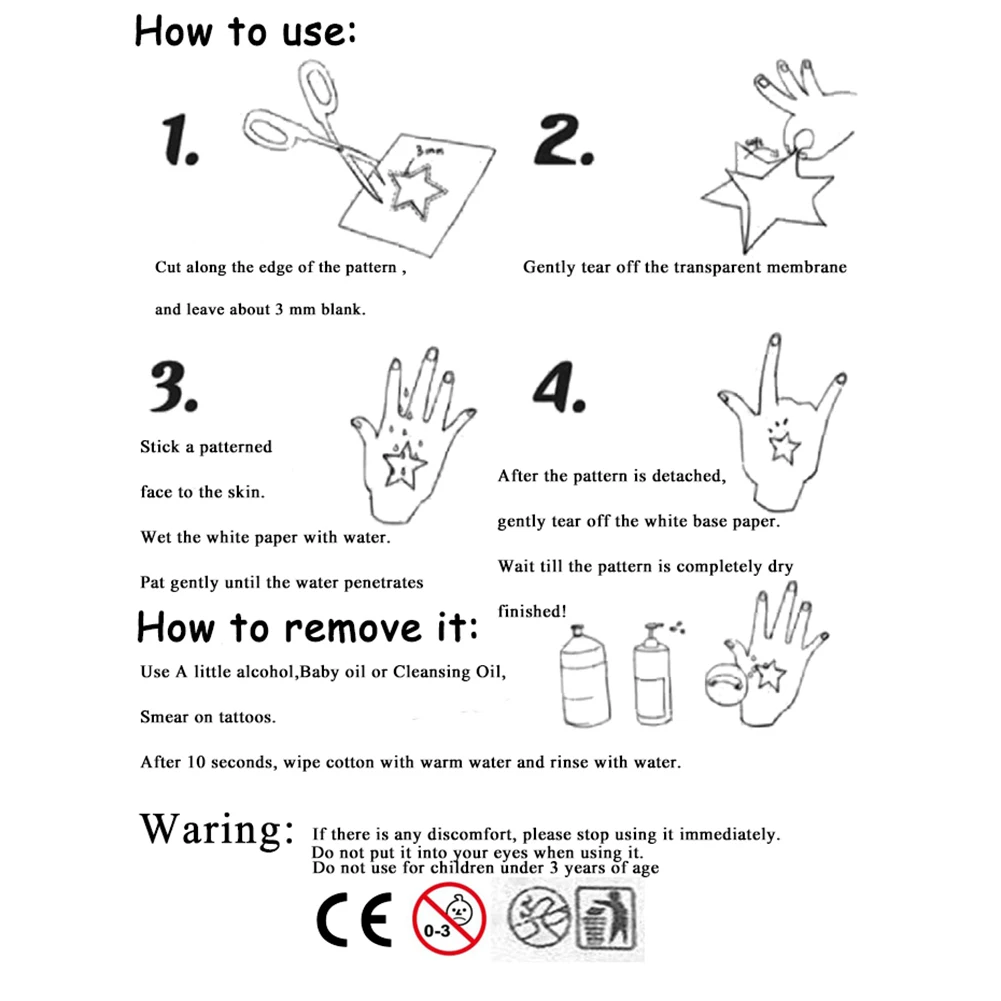 How to use:

1.

3mm

Cut along the edge of the pattern ,

and leave about 3 mm blank.

2.

Gently tear off the transparent membrane

3.

Stick a patterned

face to the skin.

Wet the white paper with water.

Pat gently until the water penetrates

4.

After the pattern is detached,

gently tear off the white base paper.

Wait till the pattern is completely dry

finished!

How to remove it:

Use A little alcohol,Baby oil or Cleansing Oil,

Smear on tattoos.

After 10 seconds, wipe cotton with warm water and rinse with water.

Waring: If there is any discomfort, please stop using it immediately.
Do not put it into your eyes when using it.
Do not use for children under 3 years of age

CE

0-3