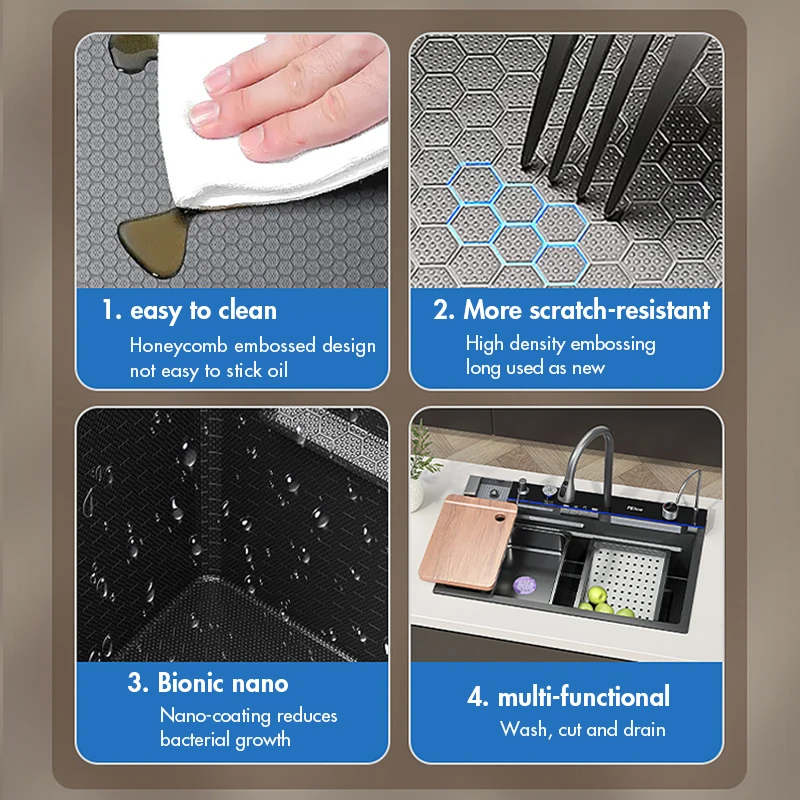 1. easy to clean

Honeycomb embossed design not easy to stick oil

2. More scratch-resistant

High density embossing long used as new

3. Bionic nano

Nano-coating reduces bacterial growth

4. multi-functional

Wash, cut and drain