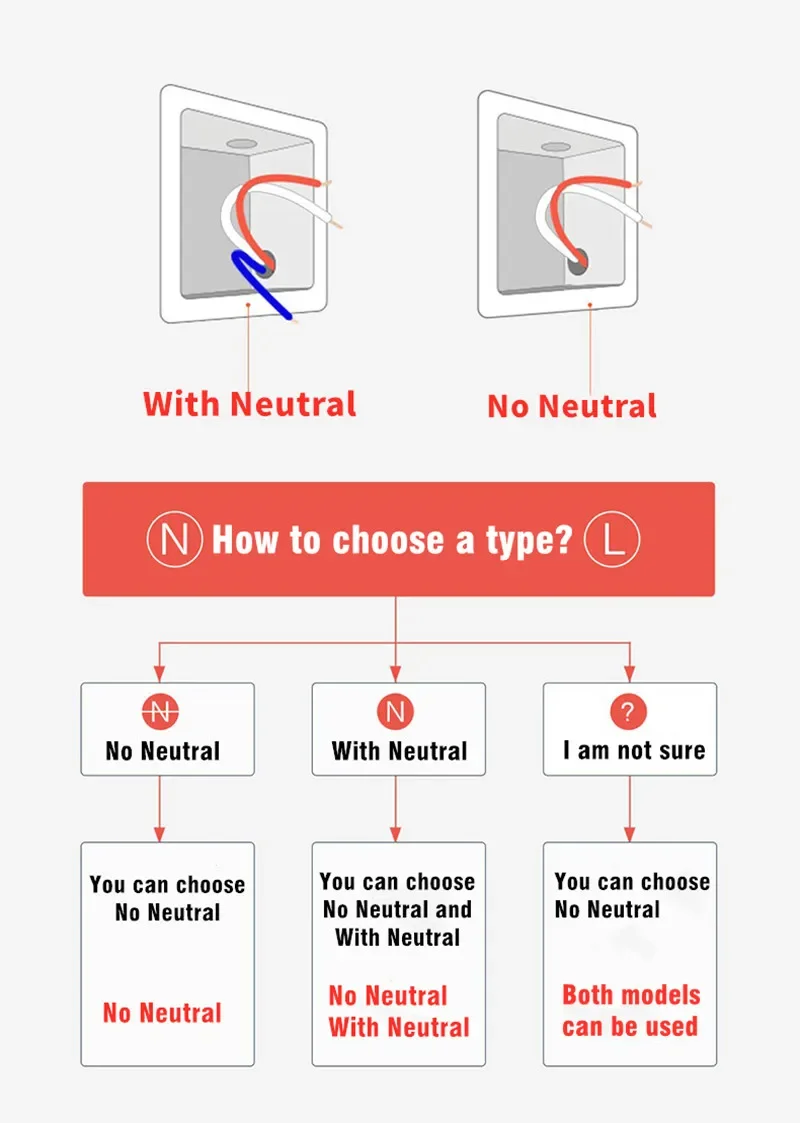 With Neutral

No Neutral

N How to choose a type? L

N
No Neutral

N
With Neutral

?
I am not sure

You can choose No Neutral

No Neutral

You can choose No Neutral and With Neutral

No Neutral
With Neutral

You can choose No Neutral

Both models can be used