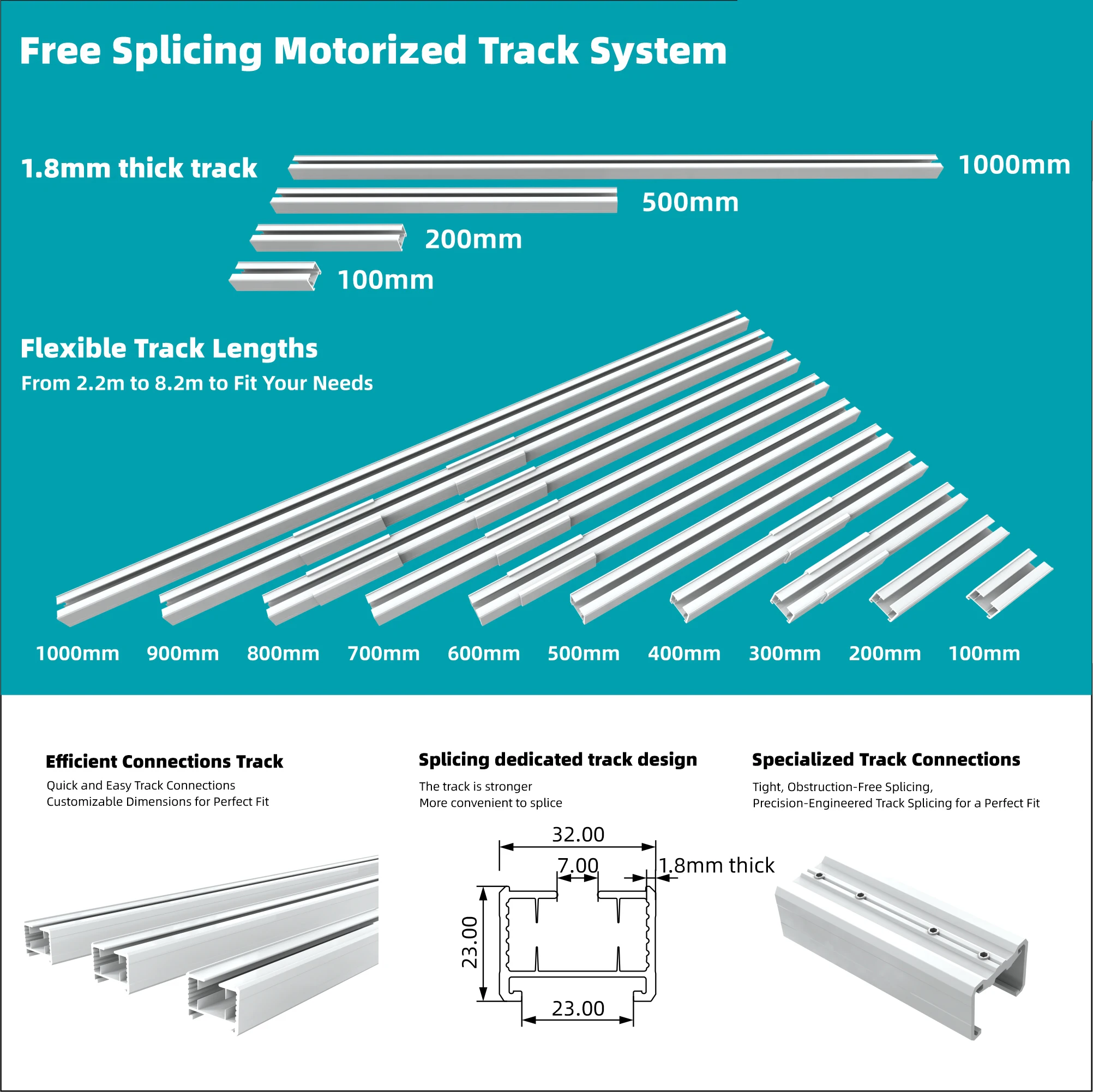 Free Splicing Motorized Track System

1.8mm thick track

1000mm

500mm

200mm

100mm

Flexible Track Lengths

From 2.2m to 8.2m to Fit Your Needs

1000mm 900mm 800mm 700mm 600mm 500mm 400mm 300mm 200mm 100mm

Efficient Connections Track

Quick and Easy Track Connections
Customizable Dimensions for Perfect Fit

Splicing dedicated track design

The track is stronger
More convenient to splice

32.00

7.00

1.8mm thick

23.00

23.00

Specialized Track Connections

Tight, Obstruction-Free Splicing,
Precision-Engineered Track Splicing for a Perfect Fit