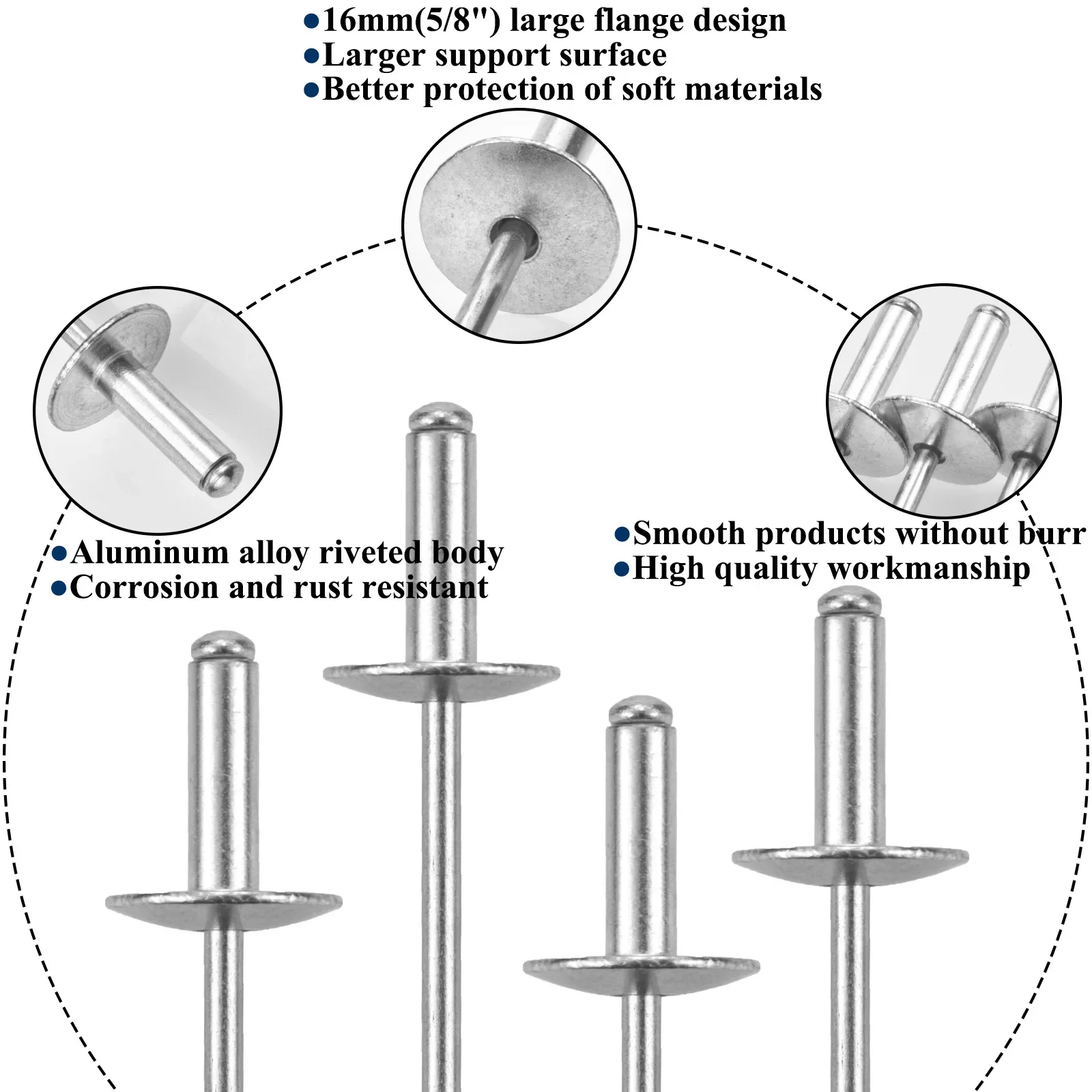 ●16mm(5/8") large flange design
●Larger support surface
●Better protection of soft materials

●Aluminum alloy riveted body
●Corrosion and rust resistant

●Smooth products without burr
●High quality workmanship