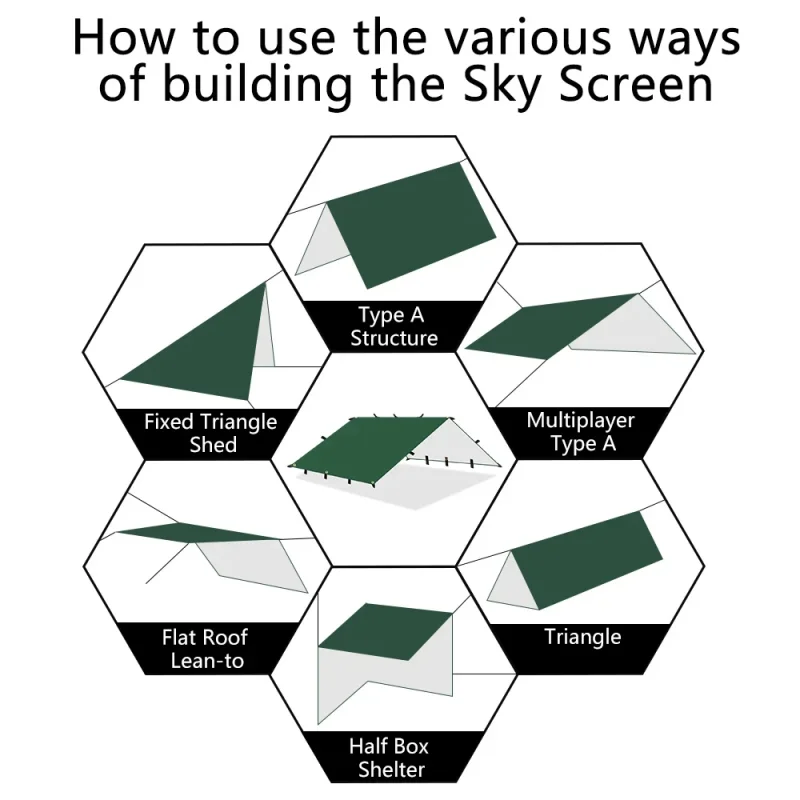 How to use the various ways of building the Sky Screen

Type A Structure

Fixed Triangle Shed

Multiplayer Type A

Flat Roof Lean-to

Triangle

Half Box Shelter