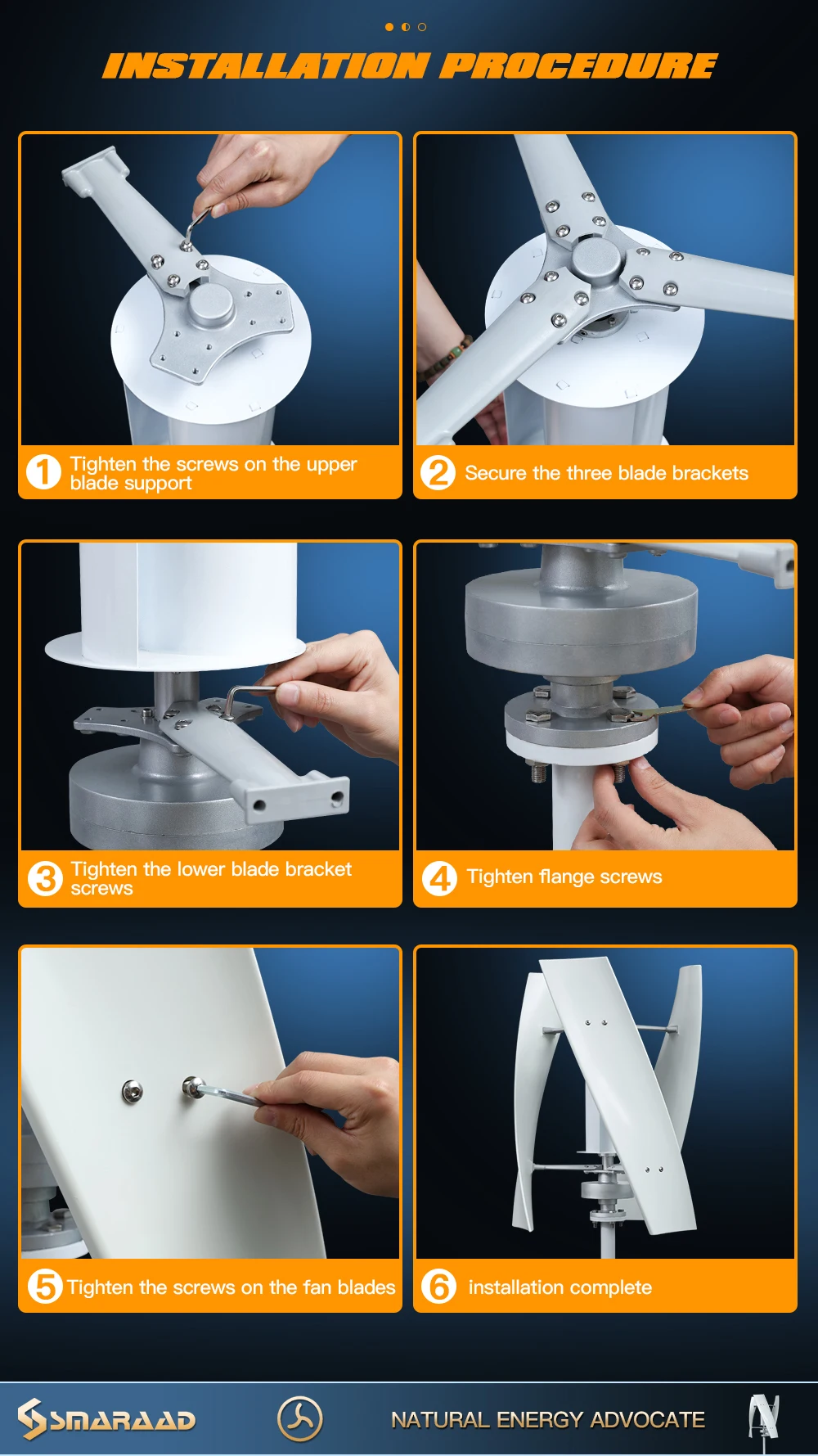 INSTALLATION PROCEDURE

1 Tighten the screws on the upper blade support

2 Secure the three blade brackets

3 Tighten the lower blade bracket screws

4 Tighten flange screws

5 Tighten the screws on the fan blades

6 installation complete

SMARAAD

NATURAL ENERGY ADVOCATE