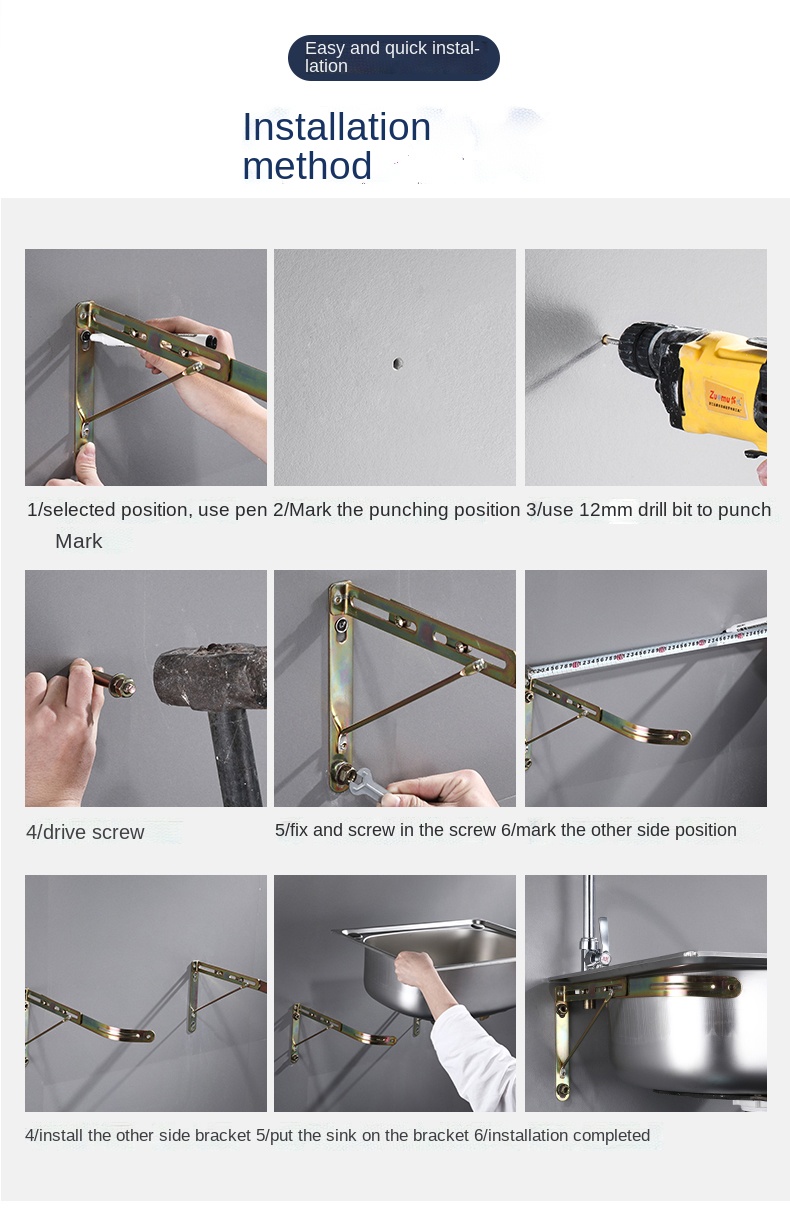 Easy and quick installation

Installation method

1/selected position, use pen Mark

2/Mark the punching position

3/use 12mm drill bit to punch

4/drive screw

5/fix and screw in the screw

6/mark the other side position

4/install the other side bracket

5/put the sink on the bracket

6/installation completed