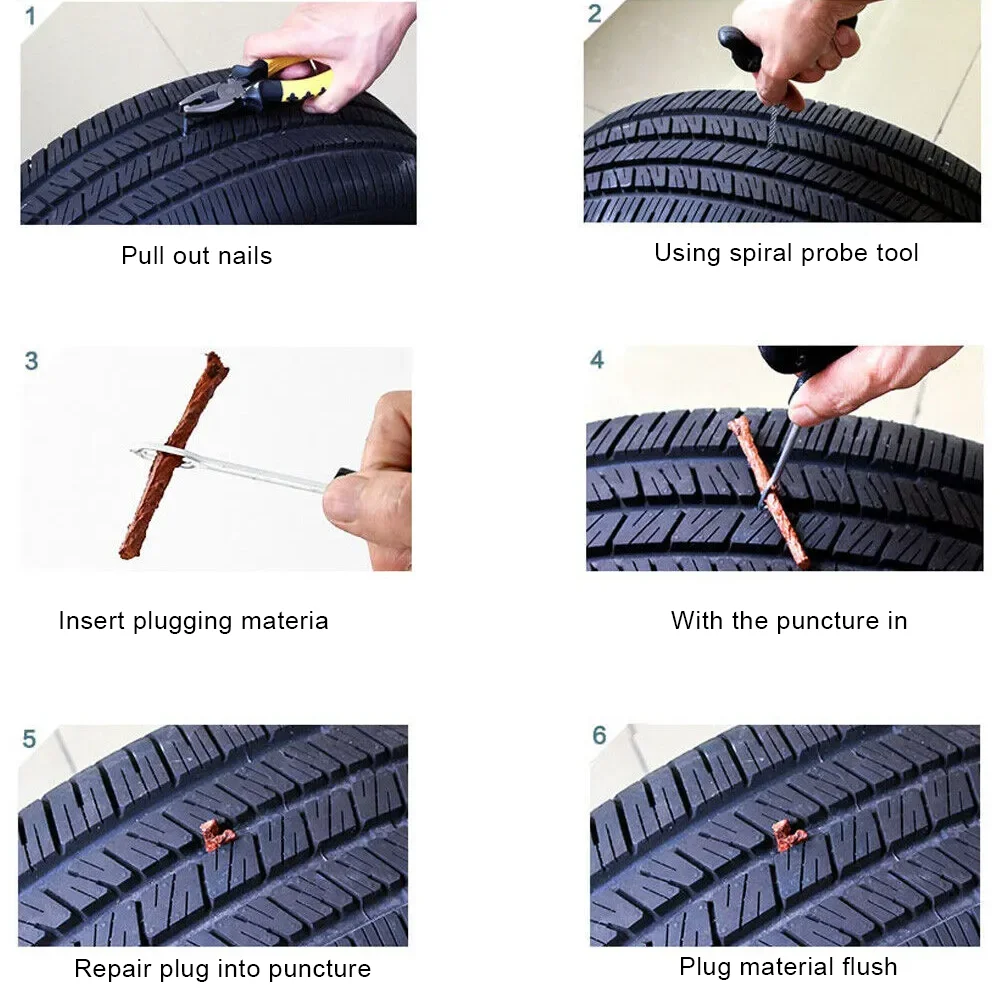 1

Pull out nails

2

Using spiral probe tool

3

Insert plugging materia

4

With the puncture in

5

Repair plug into puncture

6

Plug material flush