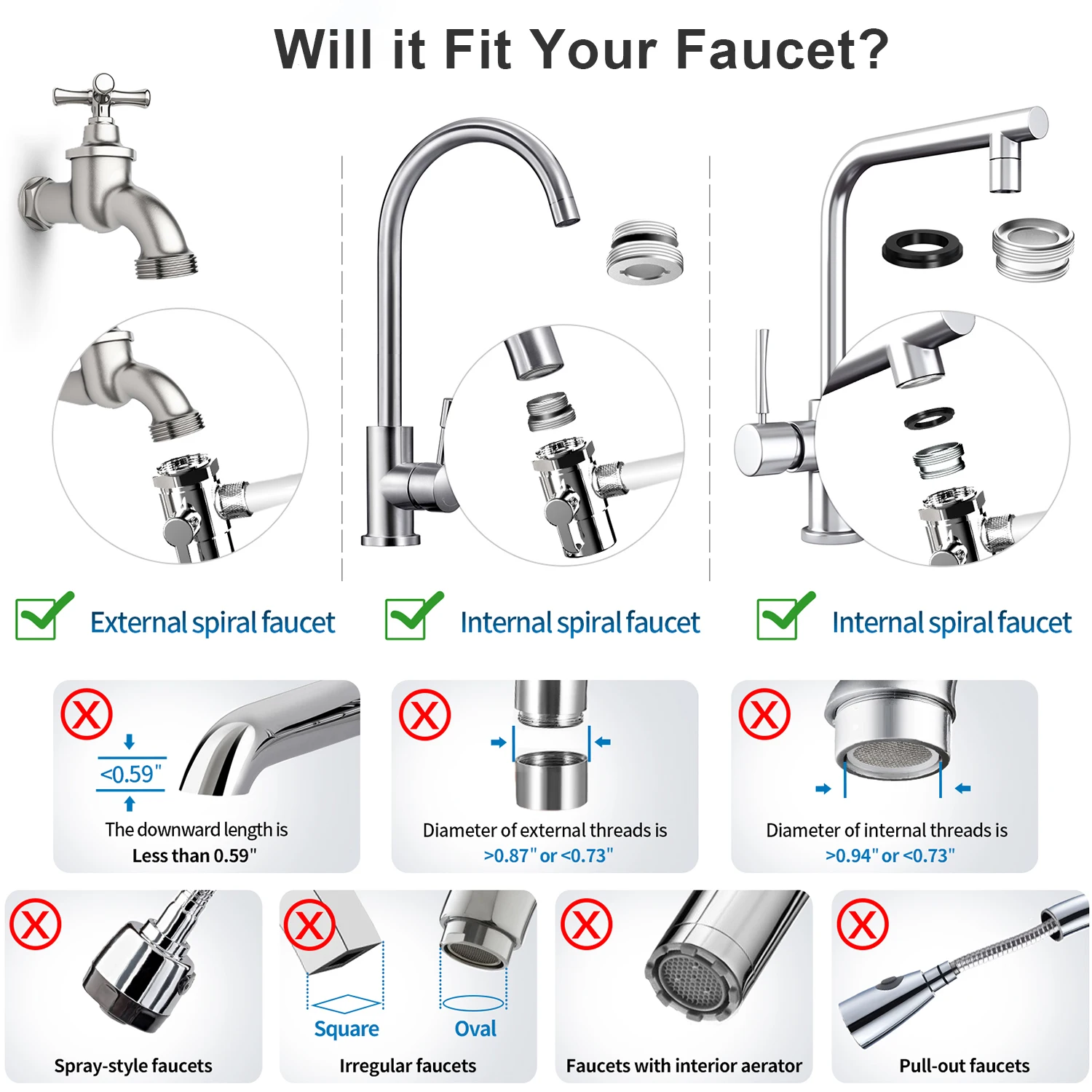 Will it Fit Your Faucet?

External spiral faucet

Internal spiral faucet

Internal spiral faucet

<0.59"

The downward length is
Less than 0.59"

Diameter of external threads is
>0.87" or <0.73"

Diameter of internal threads is
>0.94" or <0.73"

Spray-style faucets

Square

Oval

Irregular faucets

Faucets with interior aerator

Pull-out faucets