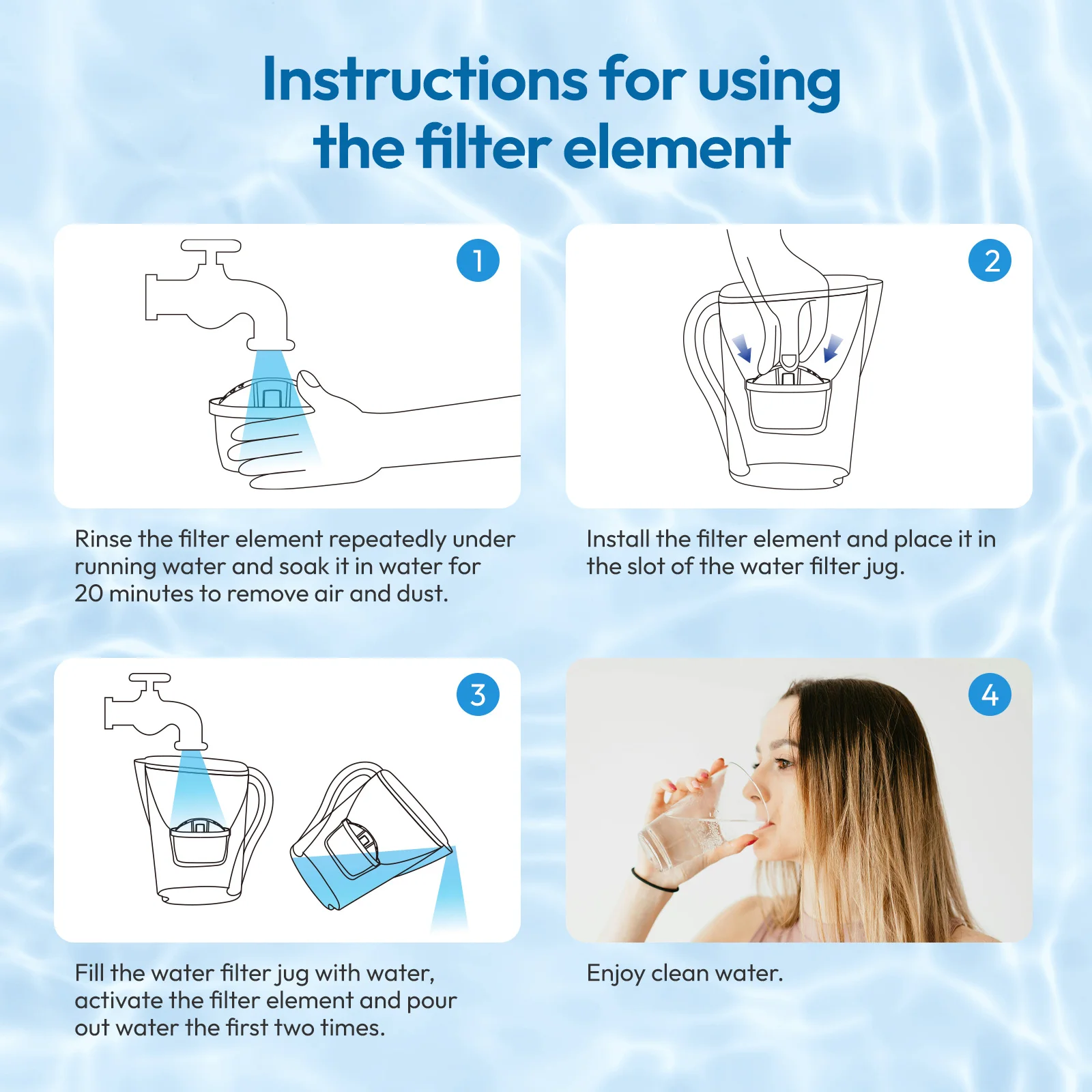 Instructions for using the filter element

1

Rinse the filter element repeatedly under running water and soak it in water for 20 minutes to remove air and dust.

2

Install the filter element and place it in the slot of the water filter jug.

3

Fill the water filter jug with water, activate the filter element and pour out water the first two times.

4

Enjoy clean water.