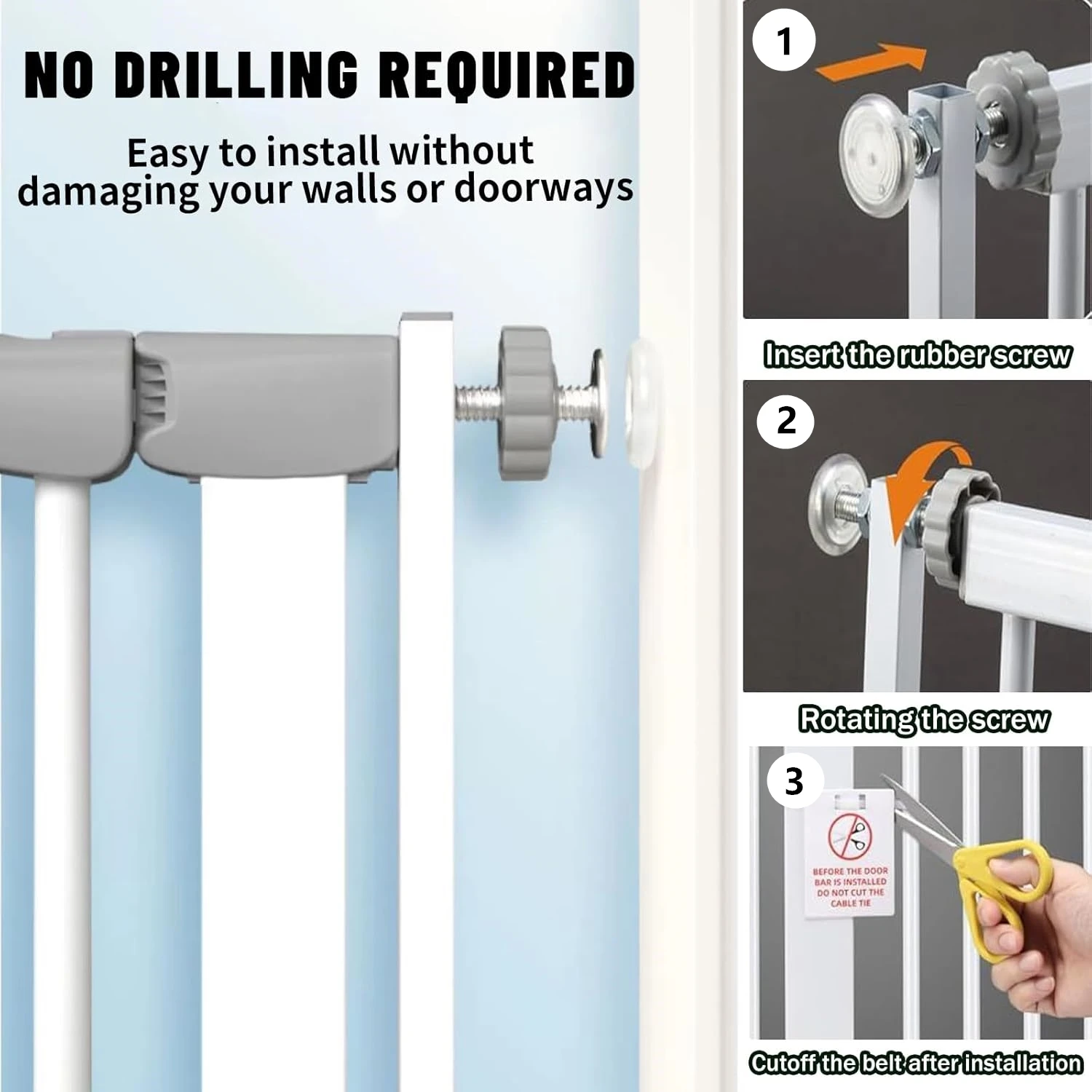 NO DRILLING REQUIRED

Easy to install without damaging your walls or doorways

1

Insert the rubber screw

2

Rotating the screw

3

BEFORE THE DOOR BAR IS INSTALLED DO NOT CUT THE CABLE TIE

Cutoff the belt after installation