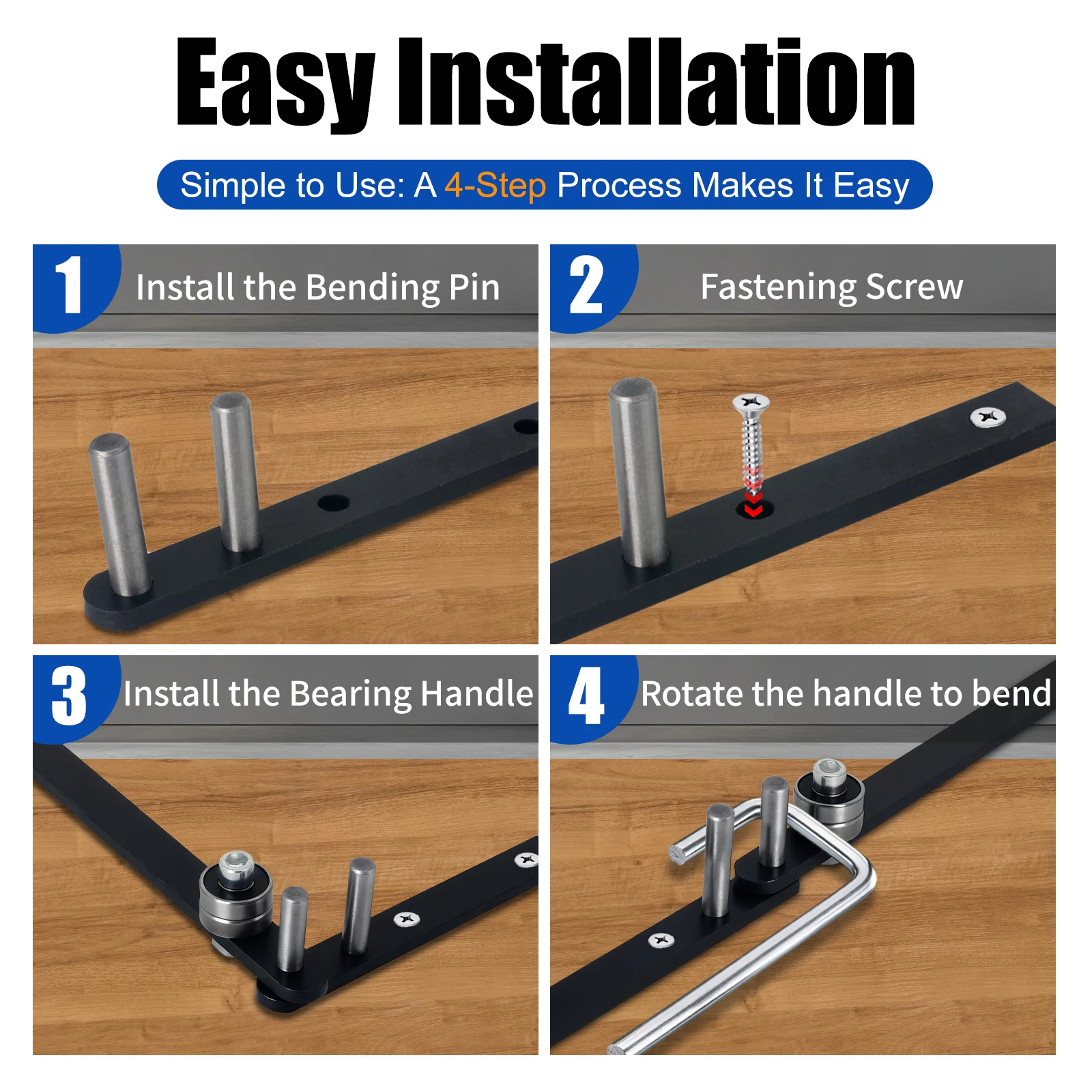 Easy Installation

Simple to Use: A 4-Step Process Makes It Easy

1 Install the Bending Pin

2 Fastening Screw

3 Install the Bearing Handle

4 Rotate the handle to bend