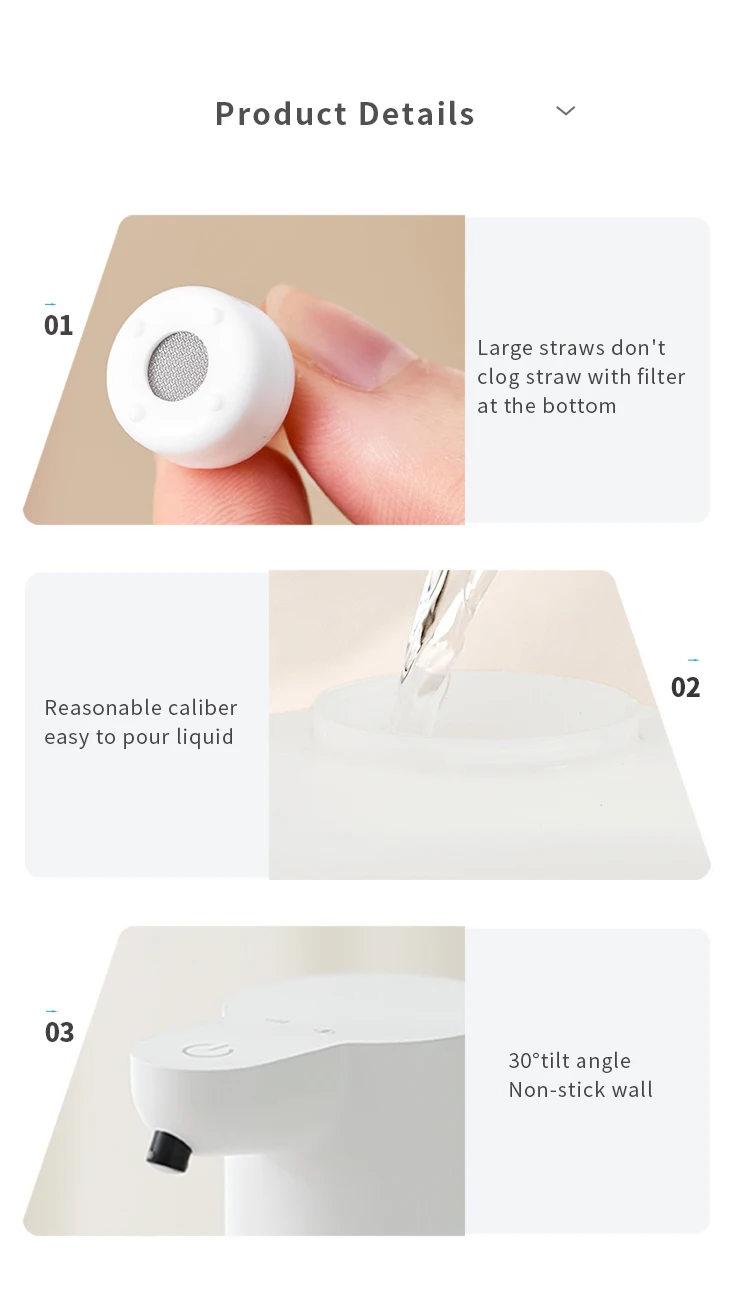 Product Details

01

Large straws don't clog straw with filter at the bottom

Reasonable caliber easy to pour liquid

02

03

30°tilt angle
Non-stick wall