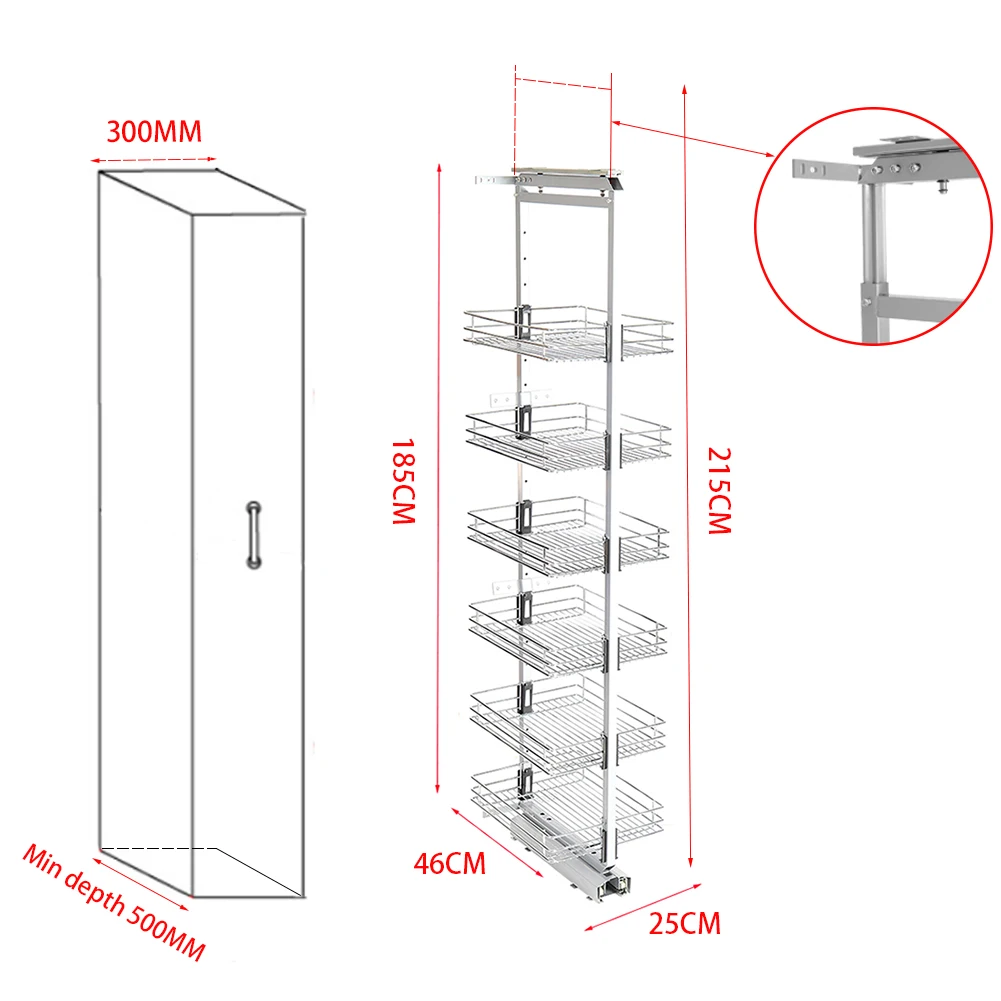 300MM

Min depth 500MM

185CM

215CM

46CM

25CM