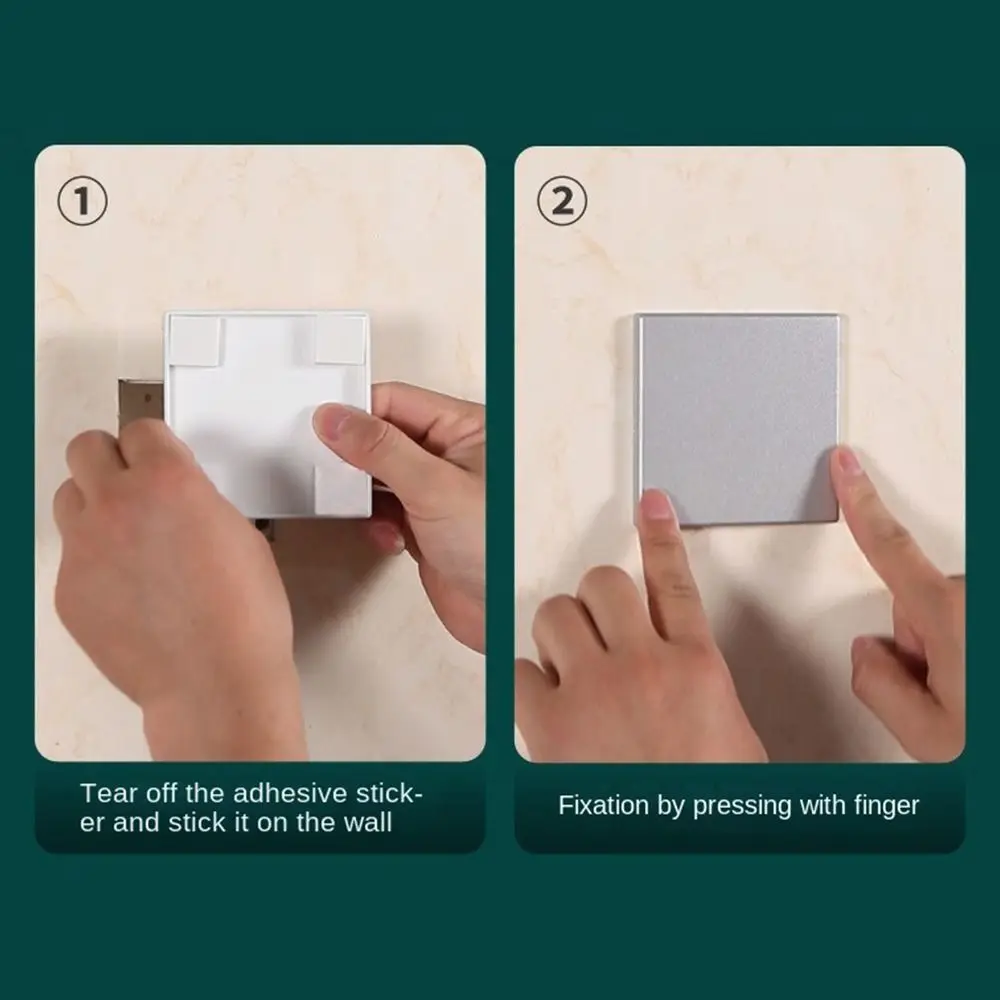 ①

Tear off the adhesive sticker and stick it on the wall

②

Fixation by pressing with finger