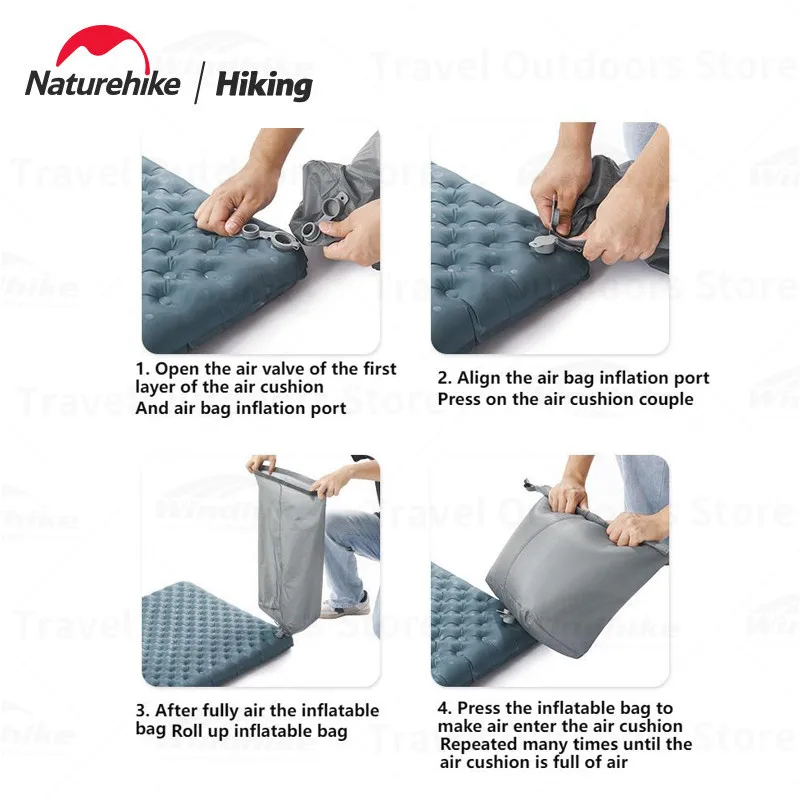 Naturehike | Hiking

Travel Outdoors Store

1. Open the air valve of the first layer of the air cushion
And air bag inflation port

2. Align the air bag inflation port
Press on the air cushion couple

3. After fully air the inflatable bag Roll up inflatable bag

4. Press the inflatable bag to make air enter the air cushion
Repeated many times until the air cushion is full of air