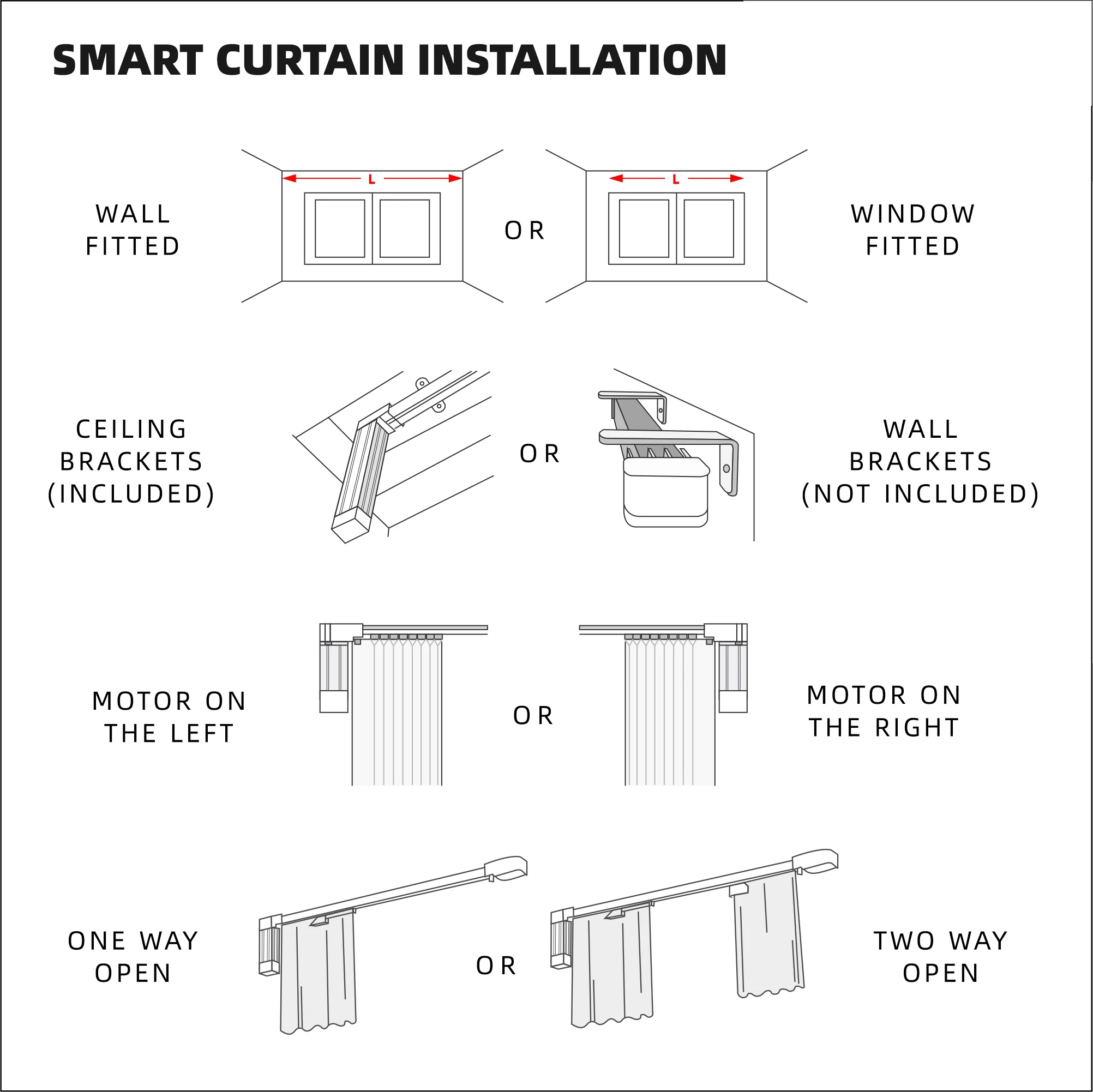 SMART CURTAIN INSTALLATION

WALL FITTED

L

OR

L

WINDOW FITTED

CEILING BRACKETS (INCLUDED)

OR

WALL BRACKETS (NOT INCLUDED)

MOTOR ON THE LEFT

OR

MOTOR ON THE RIGHT

ONE WAY OPEN

OR

TWO WAY OPEN