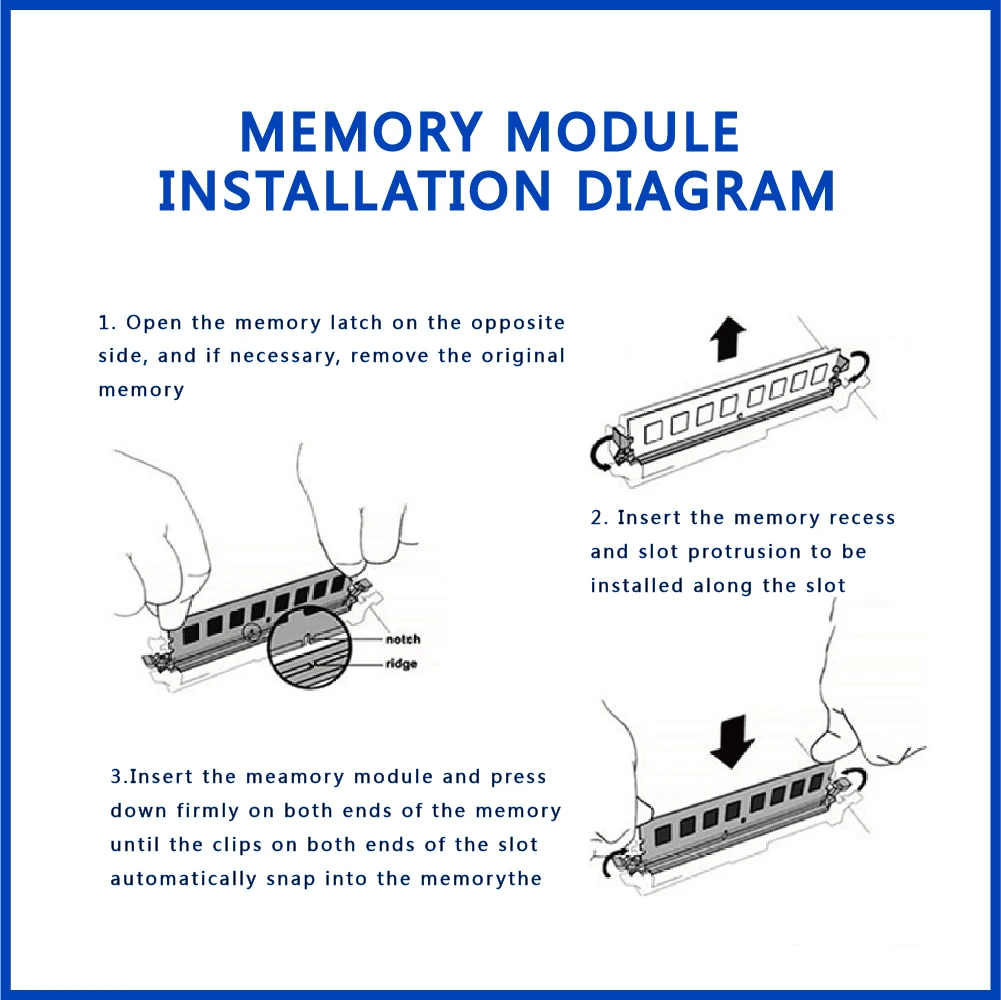 MEMORY MODULE
INSTALLATION DIAGRAM

1. Open the memory latch on the opposite side, and if necessary, remove the original memory

2. Insert the memory recess and slot protrusion to be installed along the slot

notch
ridge

3.Insert the meamory module and press down firmly on both ends of the memory until the clips on both ends of the slot automatically snap into the memorythe