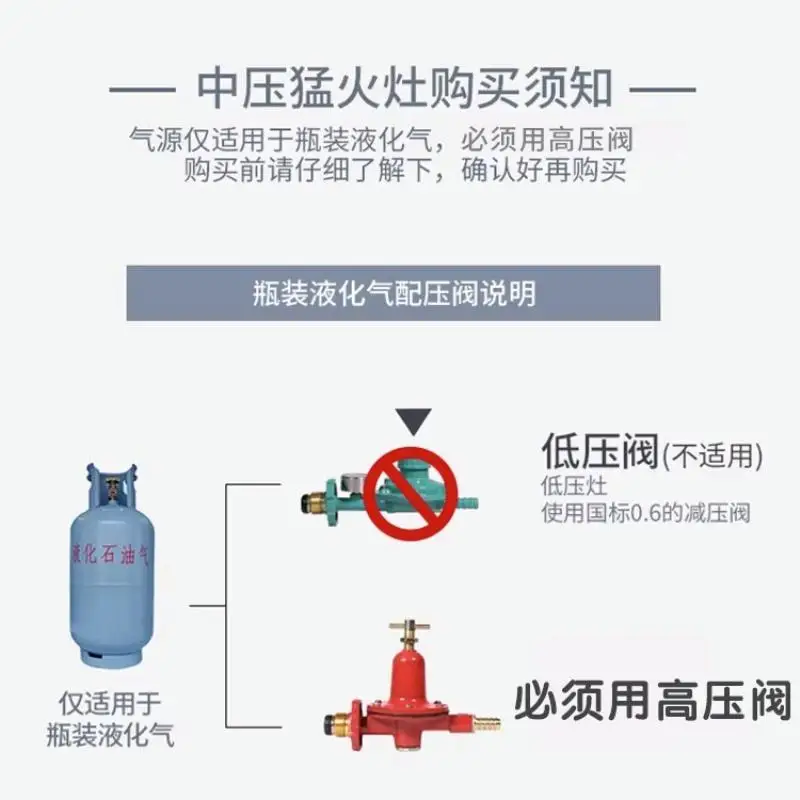 — 中压猛火灶购买须知 —

气源仅适用于瓶装液化气，必须用高压阀
购买前请仔细了解下，确认好再购买

瓶装液化气配压阀说明

液化石油气

仅适用于
瓶装液化气

低压阀(不适用)
低压灶
使用国标0.6的减压阀

必须用高压阀