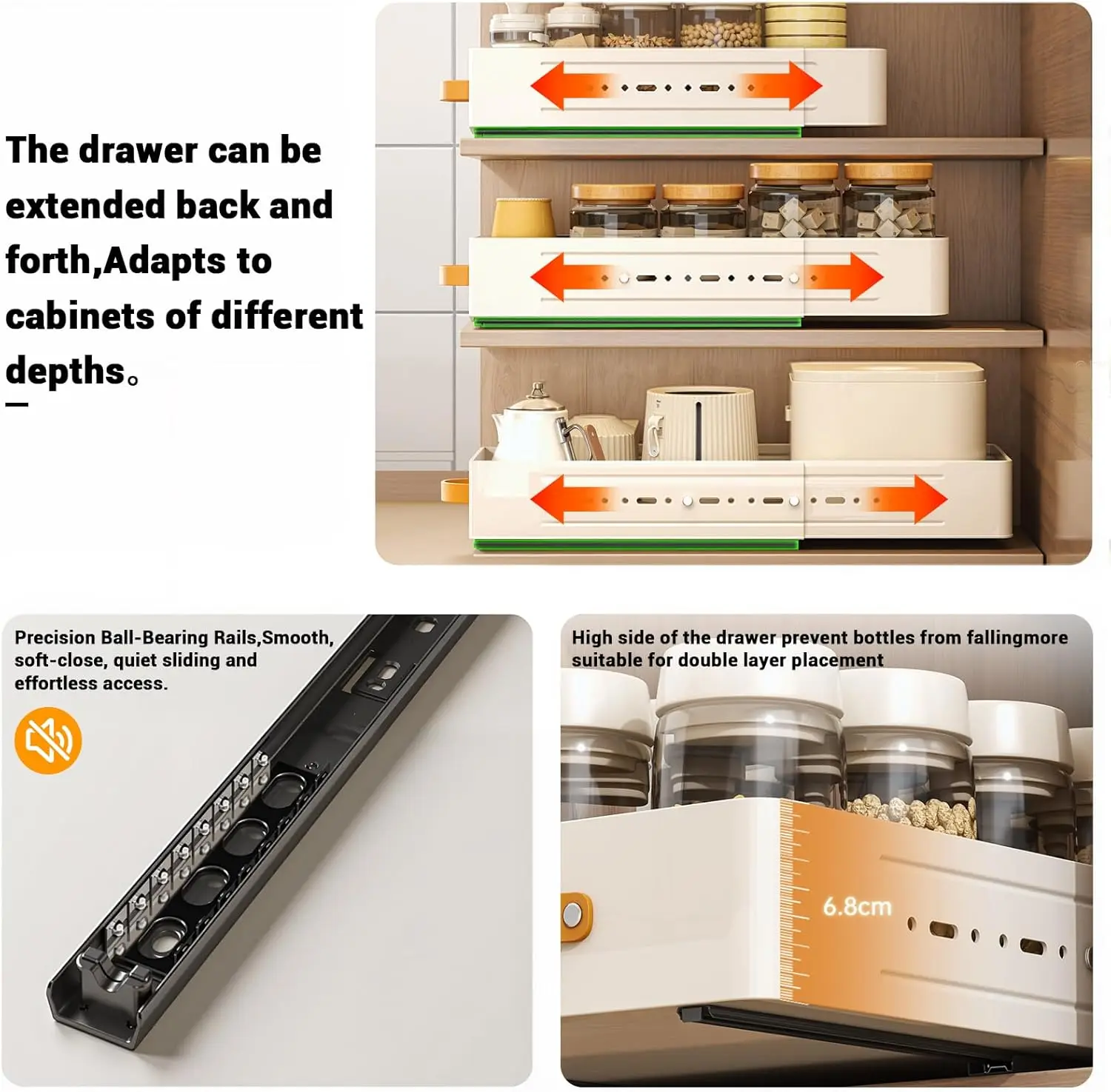 The drawer can be extended back and forth,Adapts to cabinets of different depths。

Precision Ball-Bearing Rails,Smooth, soft-close, quiet sliding and effortless access.

High side of the drawer prevent bottles from fallingmore suitable for double layer placement

6.8cm