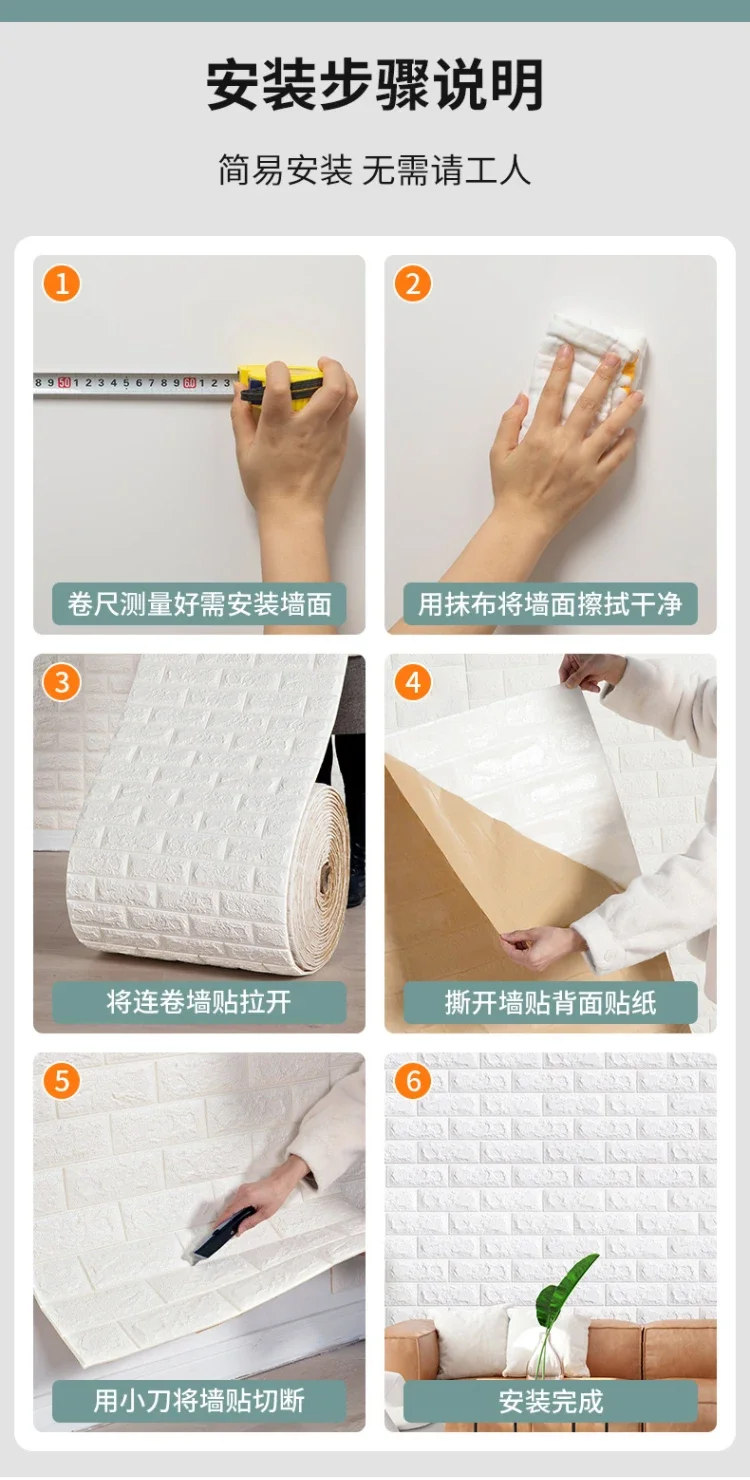 安装步骤说明

简易安装 无需请工人

1

8 9 50 1 2 3 4 5 6 7 8 9 60 1 2 3

卷尺测量好需安装墙面

2

用抹布将墙面擦拭干净

3

将连卷墙贴拉开

4

撕开墙贴背面贴纸

5

用小刀将墙贴切断

6

安装完成