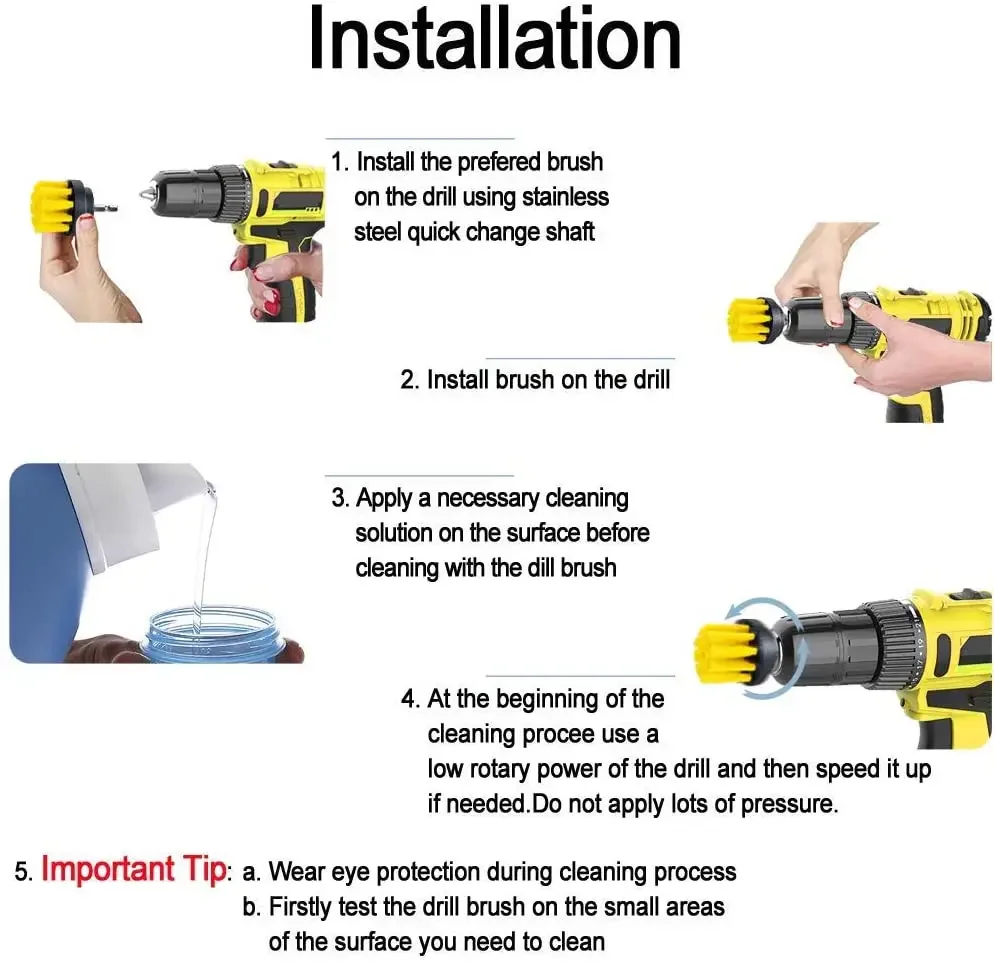 Installation

1. Install the prefered brush on the drill using stainless steel quick change shaft

2. Install brush on the drill

3. Apply a necessary cleaning solution on the surface before cleaning with the dill brush

4. At the beginning of the cleaning procee use a low rotary power of the drill and then speed it up if needed.Do not apply lots of pressure.

5. Important Tip: a. Wear eye protection during cleaning process
b. Firstly test the drill brush on the small areas of the surface you need to clean