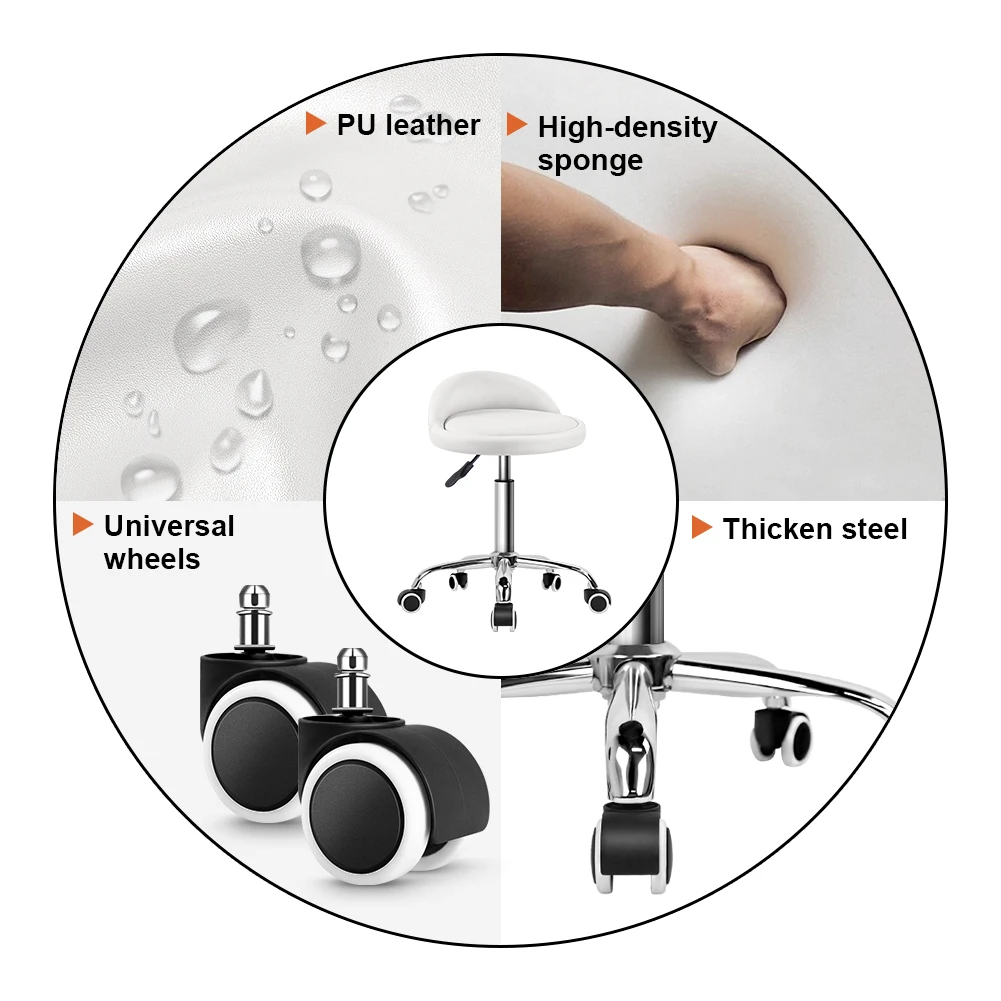 PU leather

High-density sponge

Universal wheels

Thicken steel