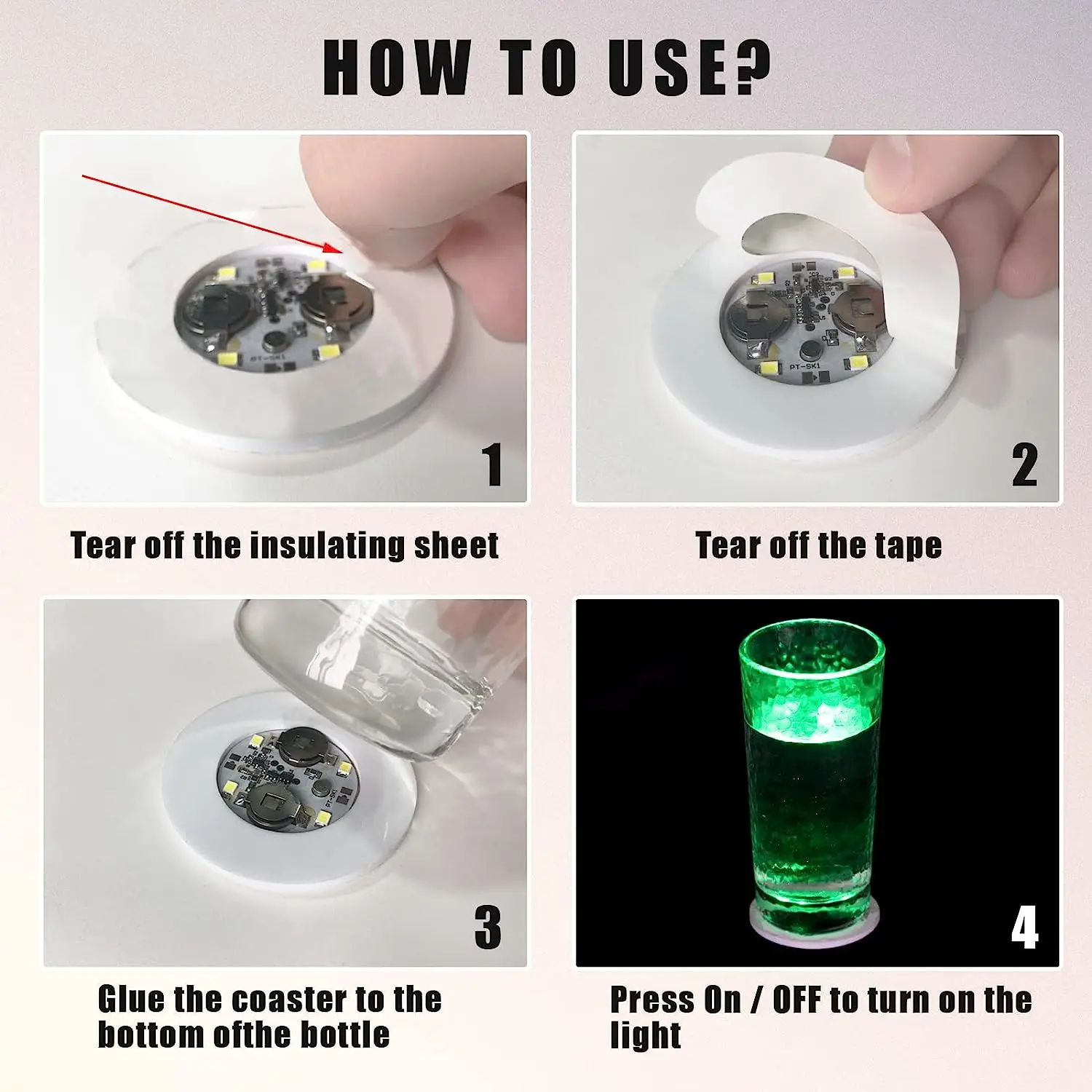 HOW TO USE?

PT-SK1

1

Tear off the insulating sheet

PT-SK1

2

Tear off the tape

PT-SK1

3

Glue the coaster to the bottom ofthe bottle

4

Press On / OFF to turn on the light