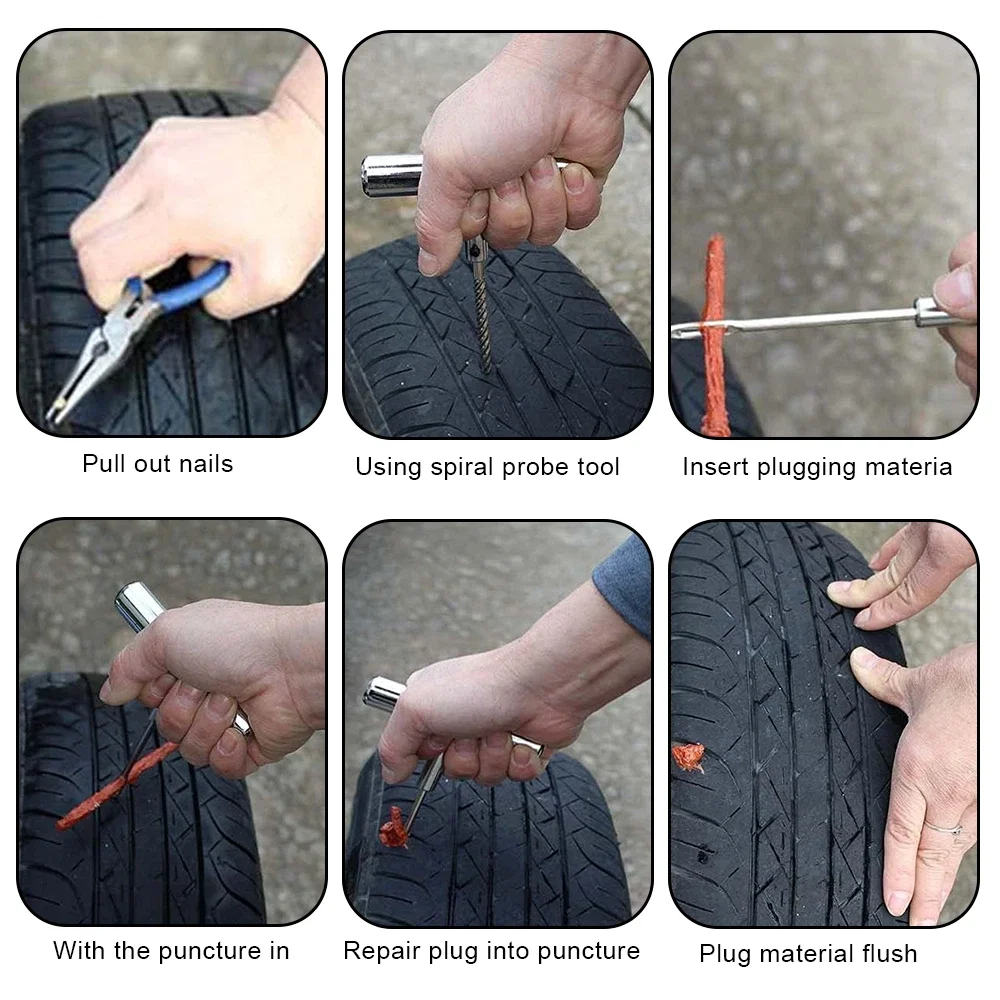 Pull out nails

Using spiral probe tool

Insert plugging materia

With the puncture in

Repair plug into puncture

Plug material flush