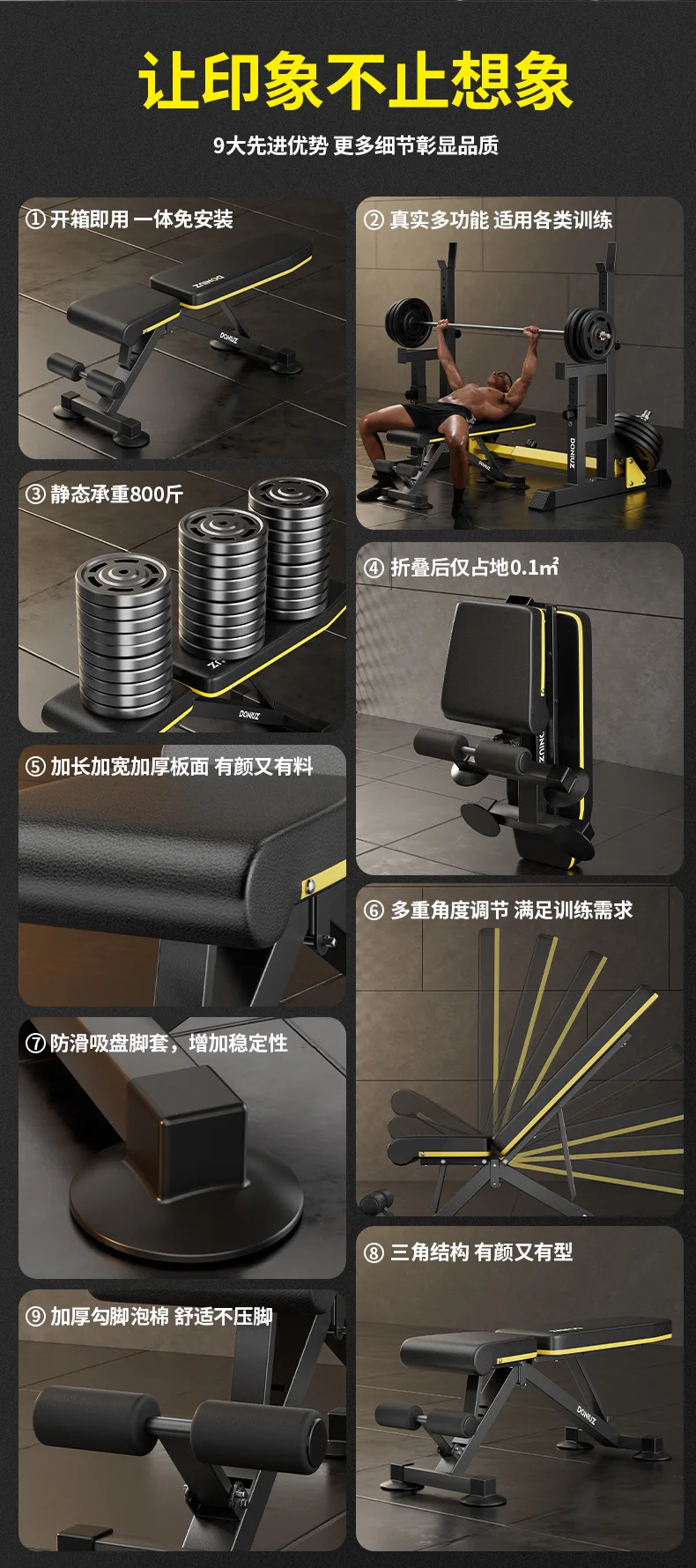 让印象不止想象

9大先进优势 更多细节彰显品质

① 开箱即用 一体免安装

DONIUZ

DONIUZ

② 真实多功能 适用各类训练

DONIUZ

③ 静态承重800斤

DONIUZ

④ 折叠后仅占地0.1㎡

DONIUZ

⑤ 加长加宽加厚板面 有颜又有料

⑥ 多重角度调节 满足训练需求

⑦ 防滑吸盘脚套，增加稳定性

⑧ 三角结构 有颜又有型

DONIUZ

⑨ 加厚勾脚泡棉 舒适不压脚