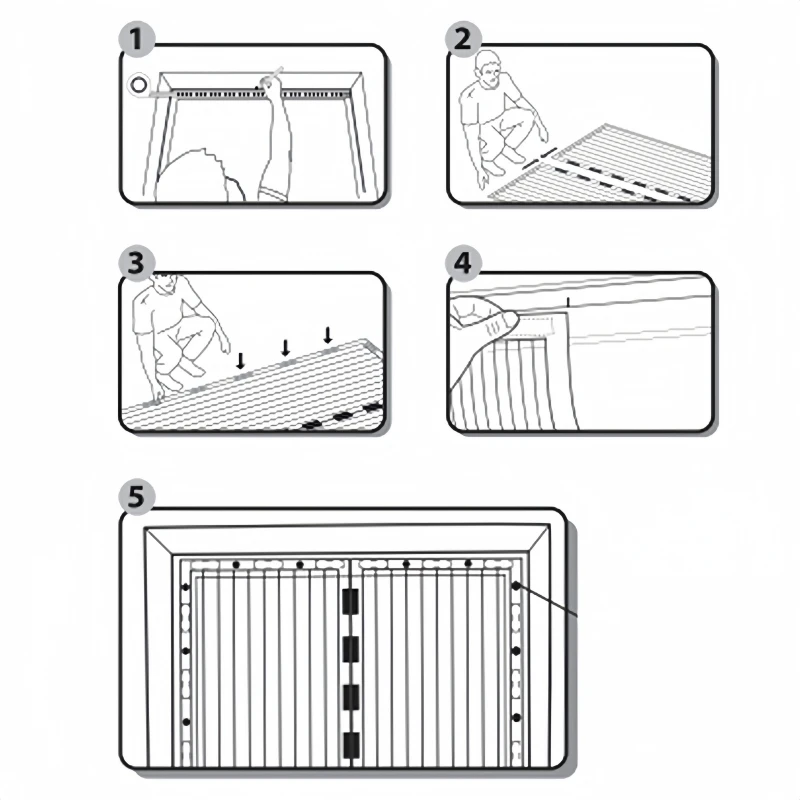 1

2

3

4

5