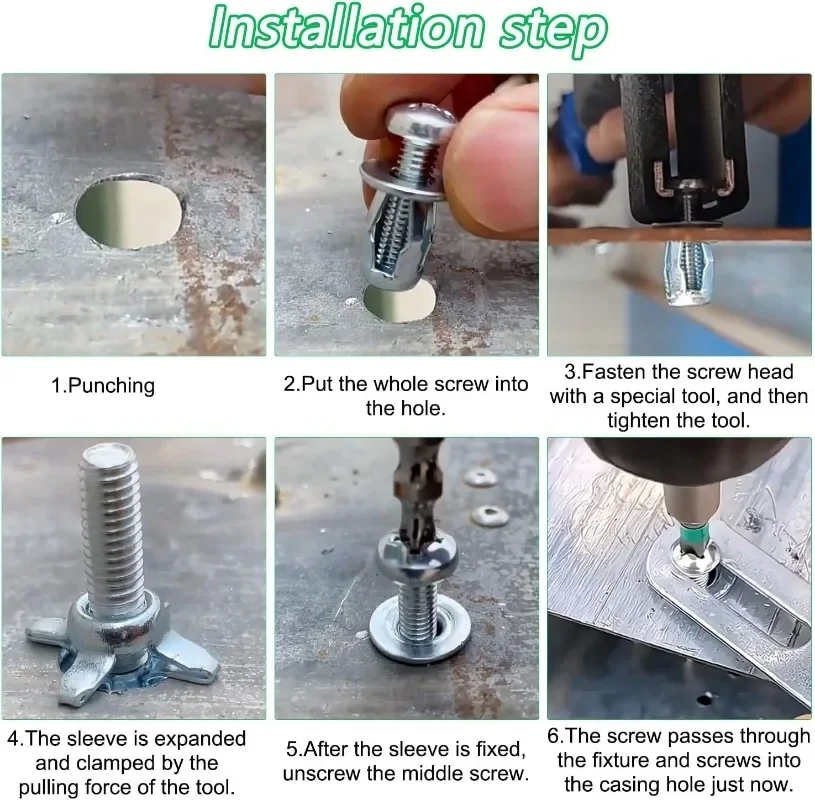 Installation step

1.Punching

2.Put the whole screw into the hole.

3.Fasten the screw head with a special tool, and then tighten the tool.

4.The sleeve is expanded and clamped by the pulling force of the tool.

5.After the sleeve is fixed, unscrew the middle screw.

6.The screw passes through the fixture and screws into the casing hole just now.