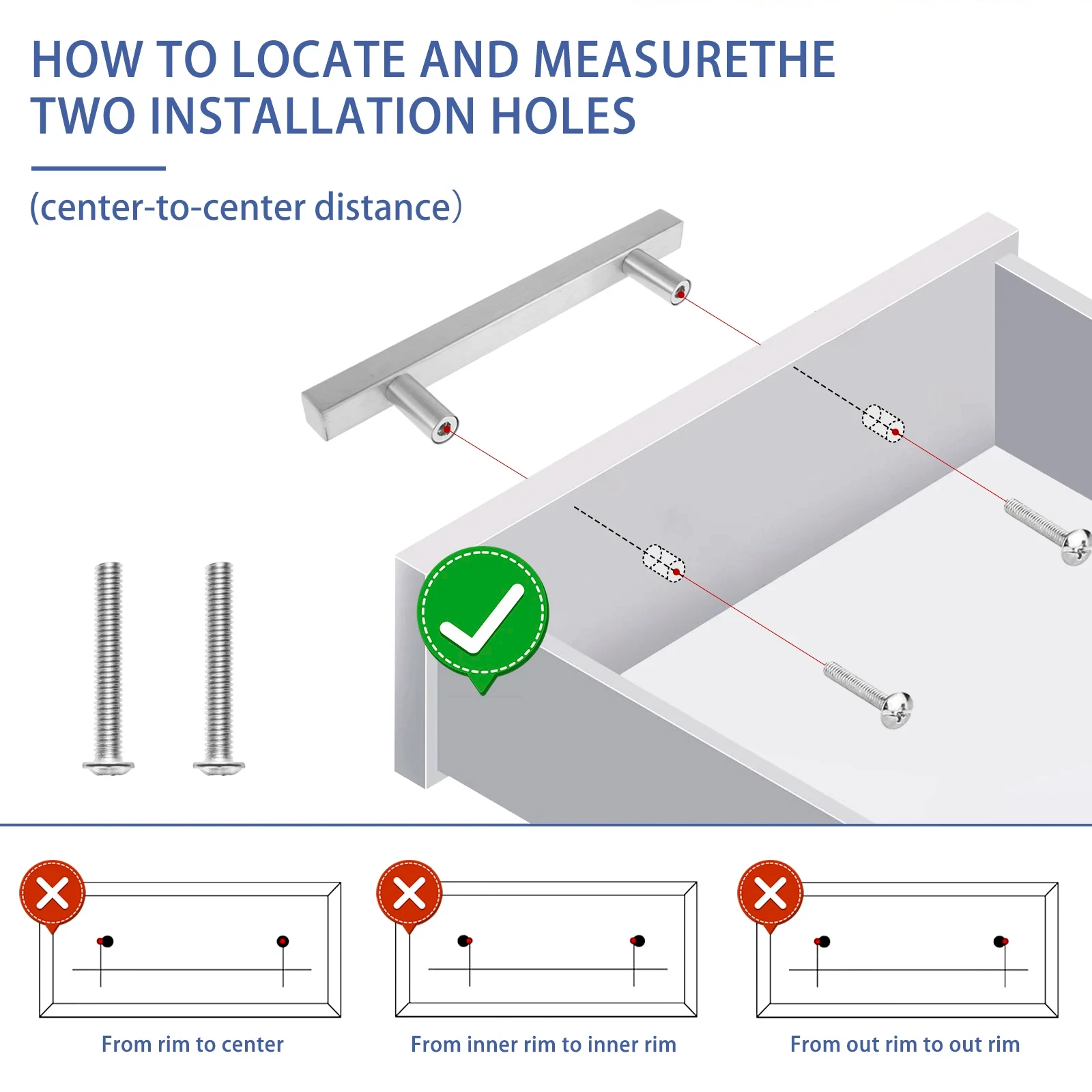 HOW TO LOCATE AND MEASURETHE TWO INSTALLATION HOLES

(center-to-center distance)

From rim to center

From inner rim to inner rim

From out rim to out rim