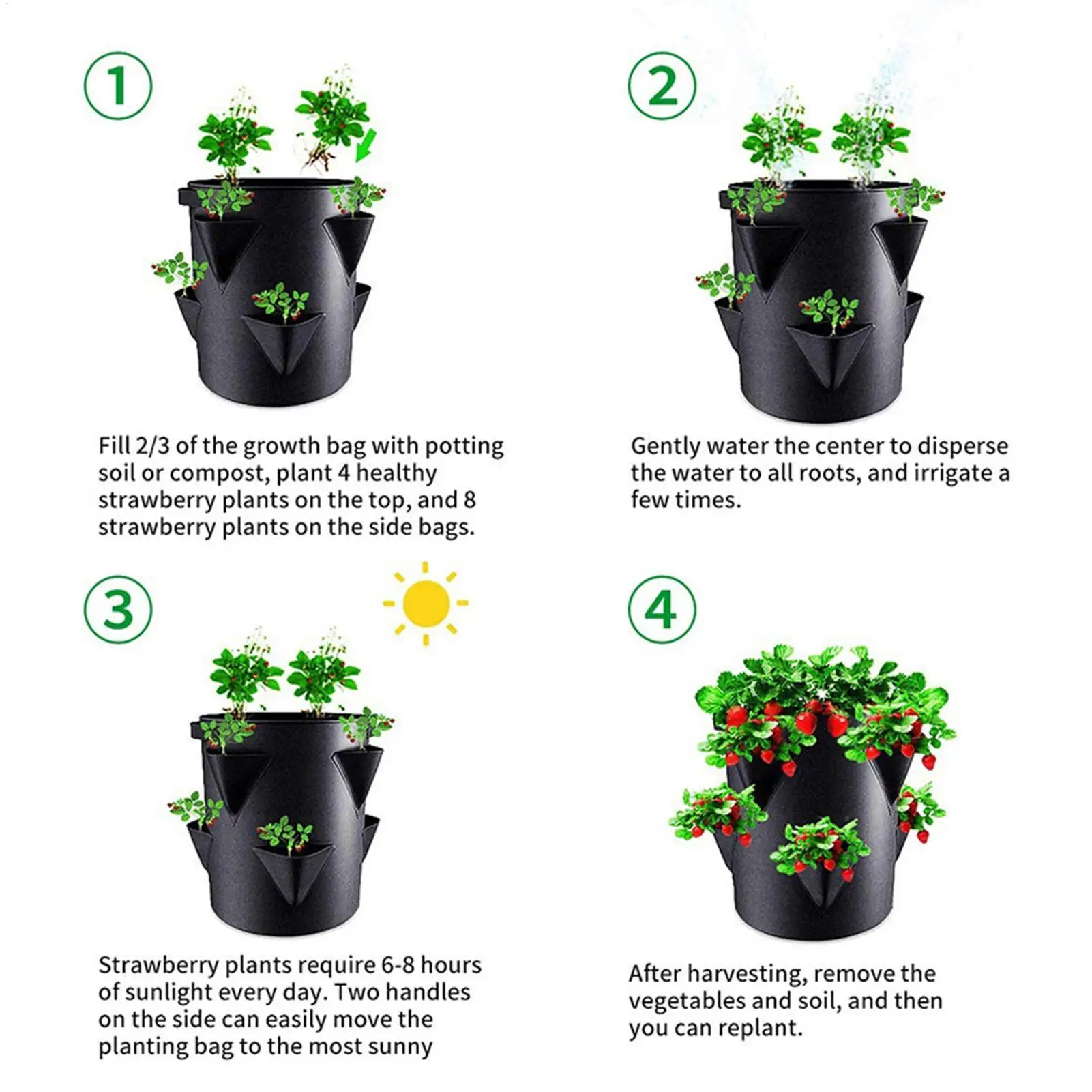 1

Fill 2/3 of the growth bag with potting soil or compost, plant 4 healthy strawberry plants on the top, and 8 strawberry plants on the side bags.

2

Gently water the center to disperse the water to all roots, and irrigate a few times.

3

Strawberry plants require 6-8 hours of sunlight every day. Two handles on the side can easily move the planting bag to the most sunny

4

After harvesting, remove the vegetables and soil, and then you can replant.