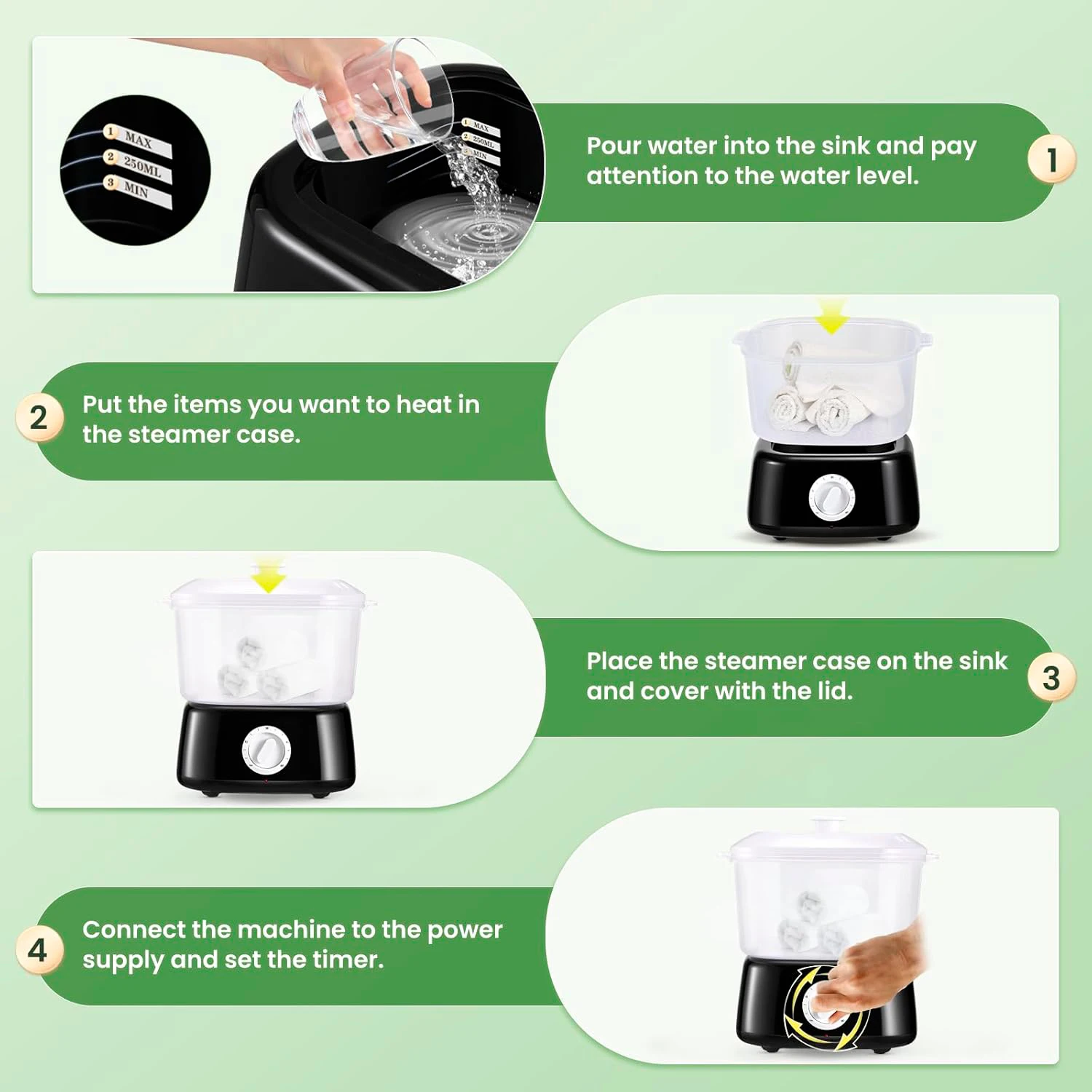 1 MAX
2 250ML
3 MIN

1 MAX
2 250ML
3 MIN

Pour water into the sink and pay attention to the water level.

1

2

Put the items you want to heat in the steamer case.

Place the steamer case on the sink and cover with the lid.

3

4

Connect the machine to the power supply and set the timer.