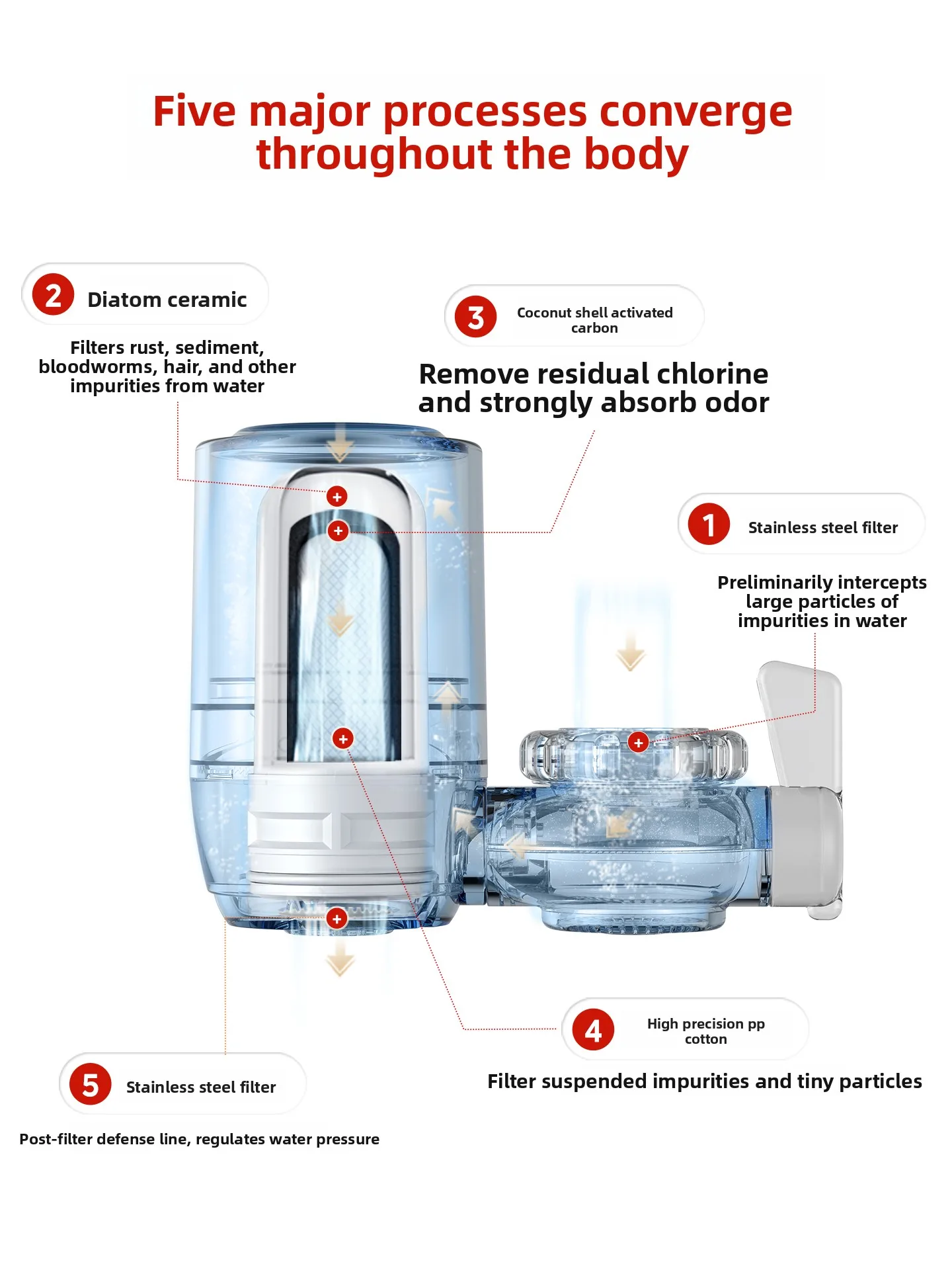 Five major processes converge throughout the body

2 Diatom ceramic

Filters rust, sediment, bloodworms, hair, and other impurities from water

3 Coconut shell activated carbon

Remove residual chlorine and strongly absorb odor

1 Stainless steel filter

Preliminarily intercepts large particles of impurities in water

4 High precision pp cotton

Filter suspended impurities and tiny particles

5 Stainless steel filter

Post-filter defense line, regulates water pressure