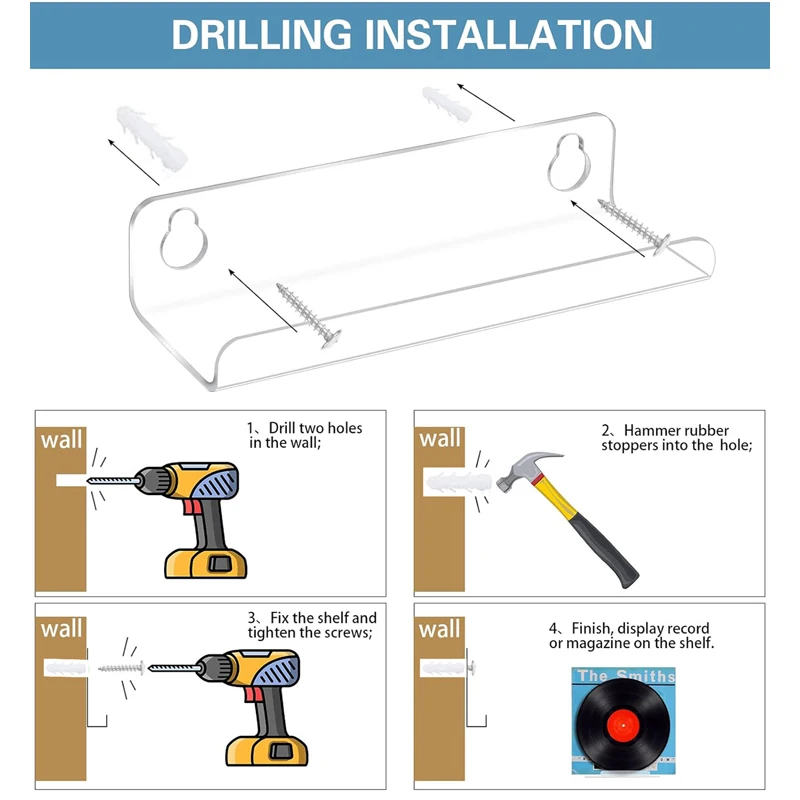 DRILLING INSTALLATION

wall

1、Drill two holes in the wall;

wall

2、Hammer rubber stoppers into the hole;

wall

3、Fix the shelf and tighten the screws;

wall

4、Finish, display record or magazine on the shelf.

The Smiths