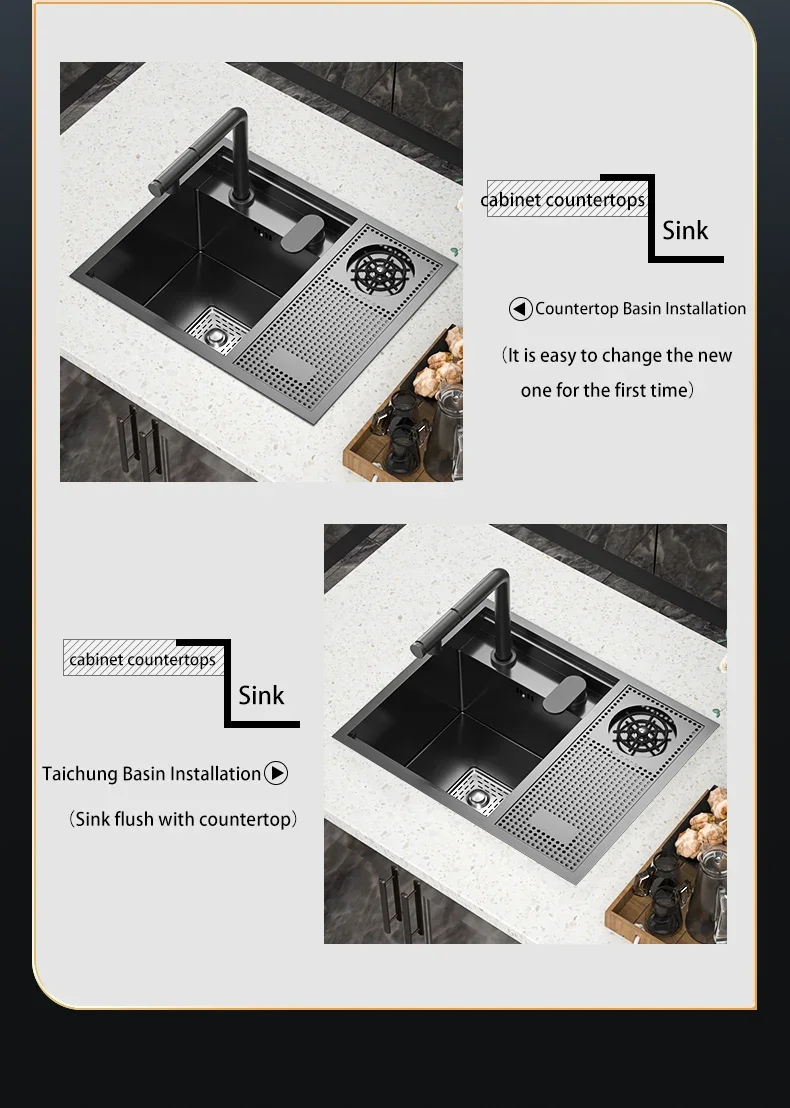 cabinet countertops

Sink

◀ Countertop Basin Installation

(It is easy to change the new one for the first time)

cabinet countertops

Sink

Taichung Basin Installation ▶

(Sink flush with countertop)