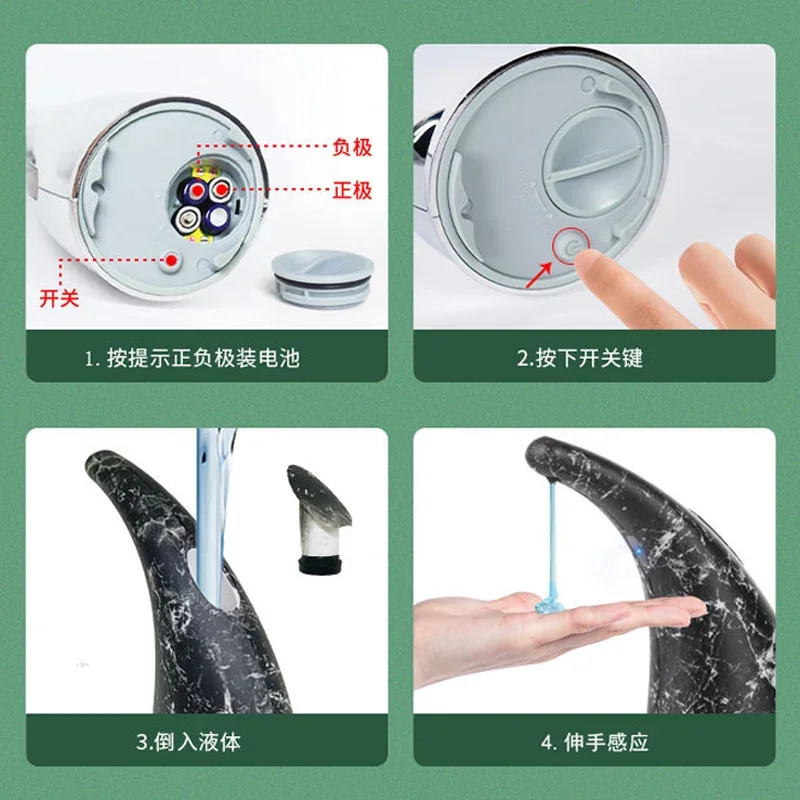 负极
正极
开关

1. 按提示正负极装电池

2.按下开关键

3.倒入液体

4. 伸手感应