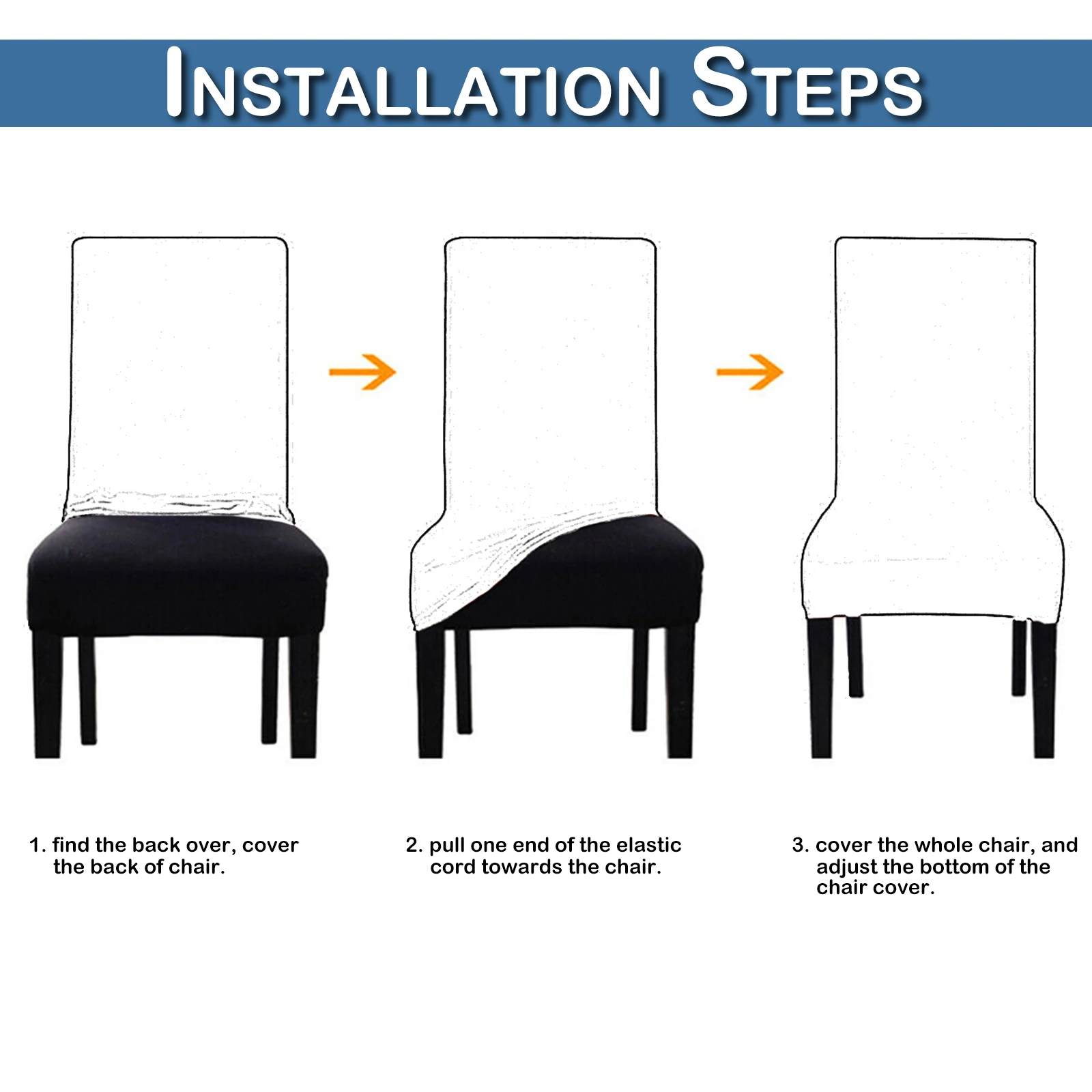 INSTALLATION STEPS

1. find the back over, cover the back of chair.

2. pull one end of the elastic cord towards the chair.

3. cover the whole chair, and adjust the bottom of the chair cover.