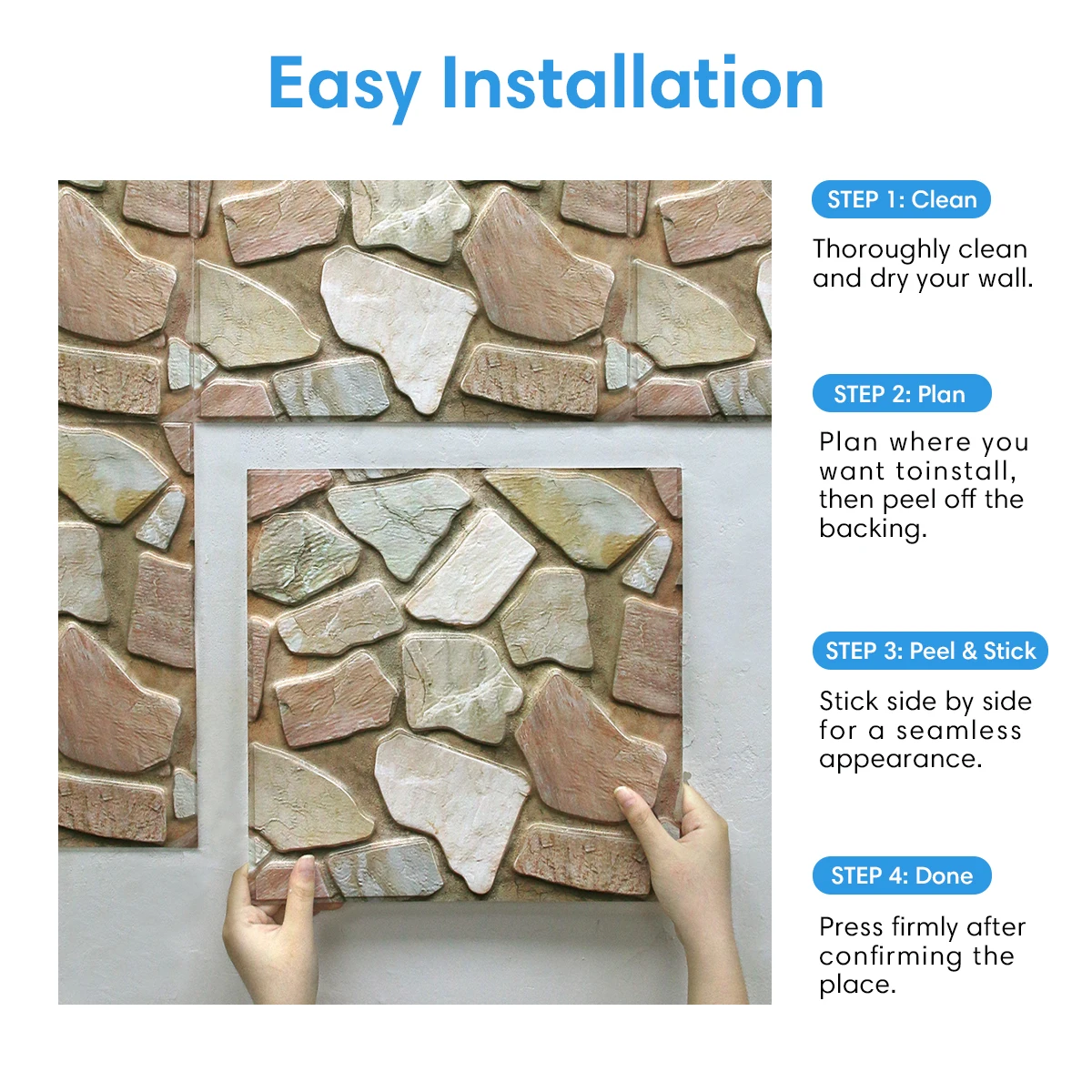 Easy Installation

STEP 1: Clean

Thoroughly clean and dry your wall.

STEP 2: Plan

Plan where you want toinstall, then peel off the backing.

STEP 3: Peel & Stick

Stick side by side for a seamless appearance.

STEP 4: Done

Press firmly after confirming the place.