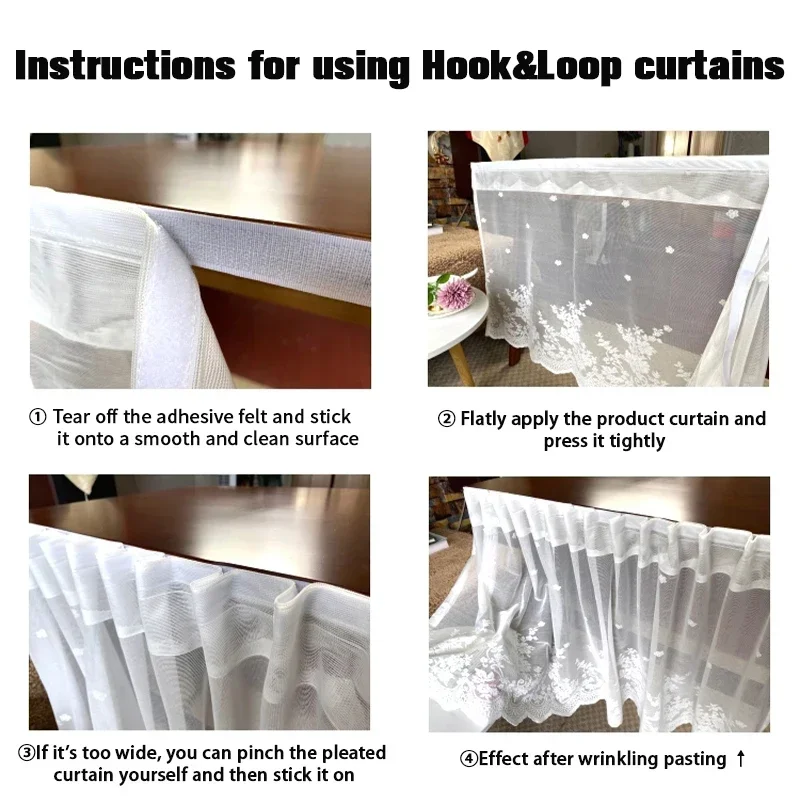 Instructions for using Hook&Loop curtains

① Tear off the adhesive felt and stick it onto a smooth and clean surface

② Flatly apply the product curtain and press it tightly

③If it's too wide, you can pinch the pleated curtain yourself and then stick it on

④Effect after wrinkling pasting ↑